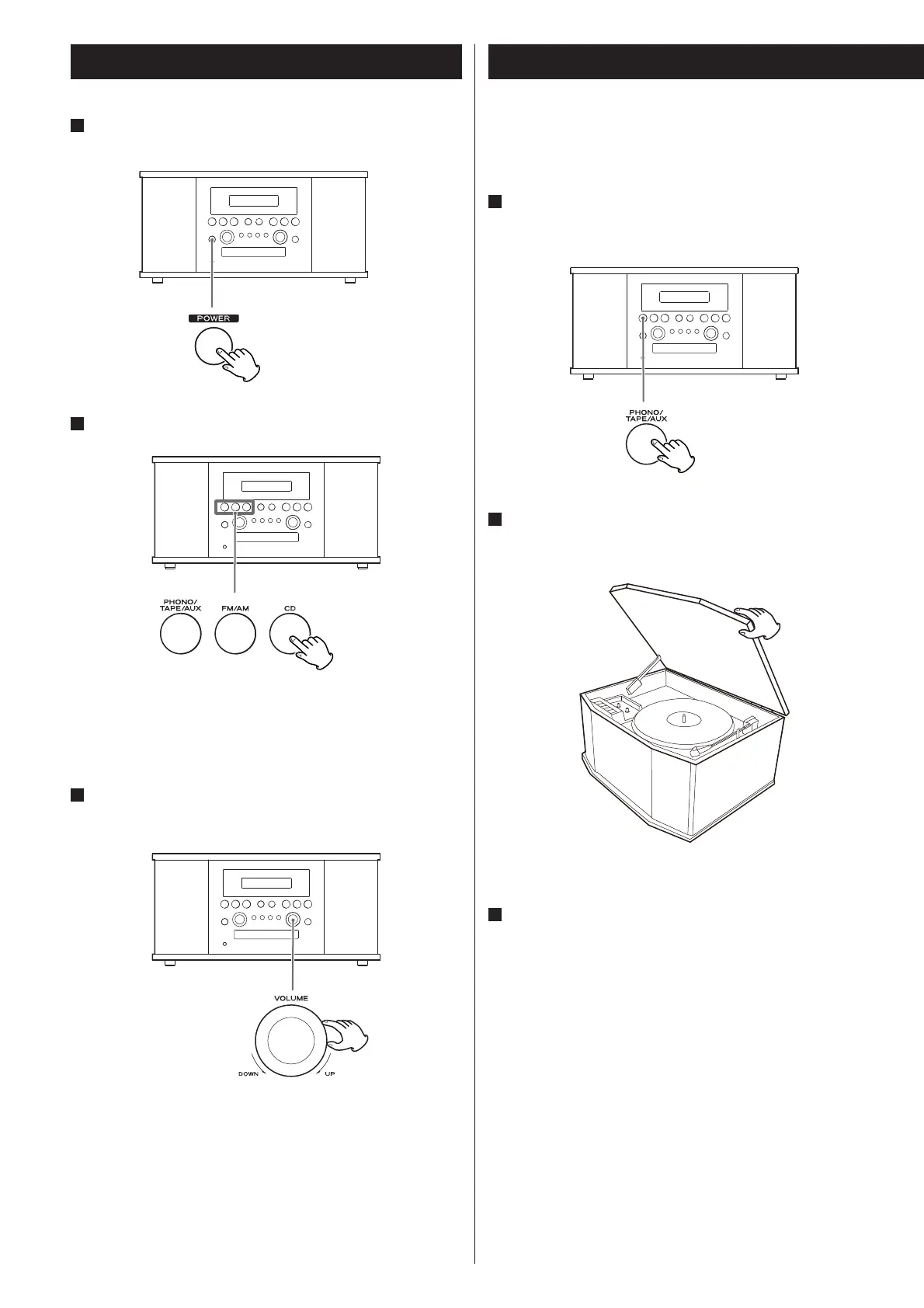 POWER

PHONO/
TAPE/AUX

FM/AM

CD

VOLUME

DOWN

UP

PHONO/
TAPE/AUX