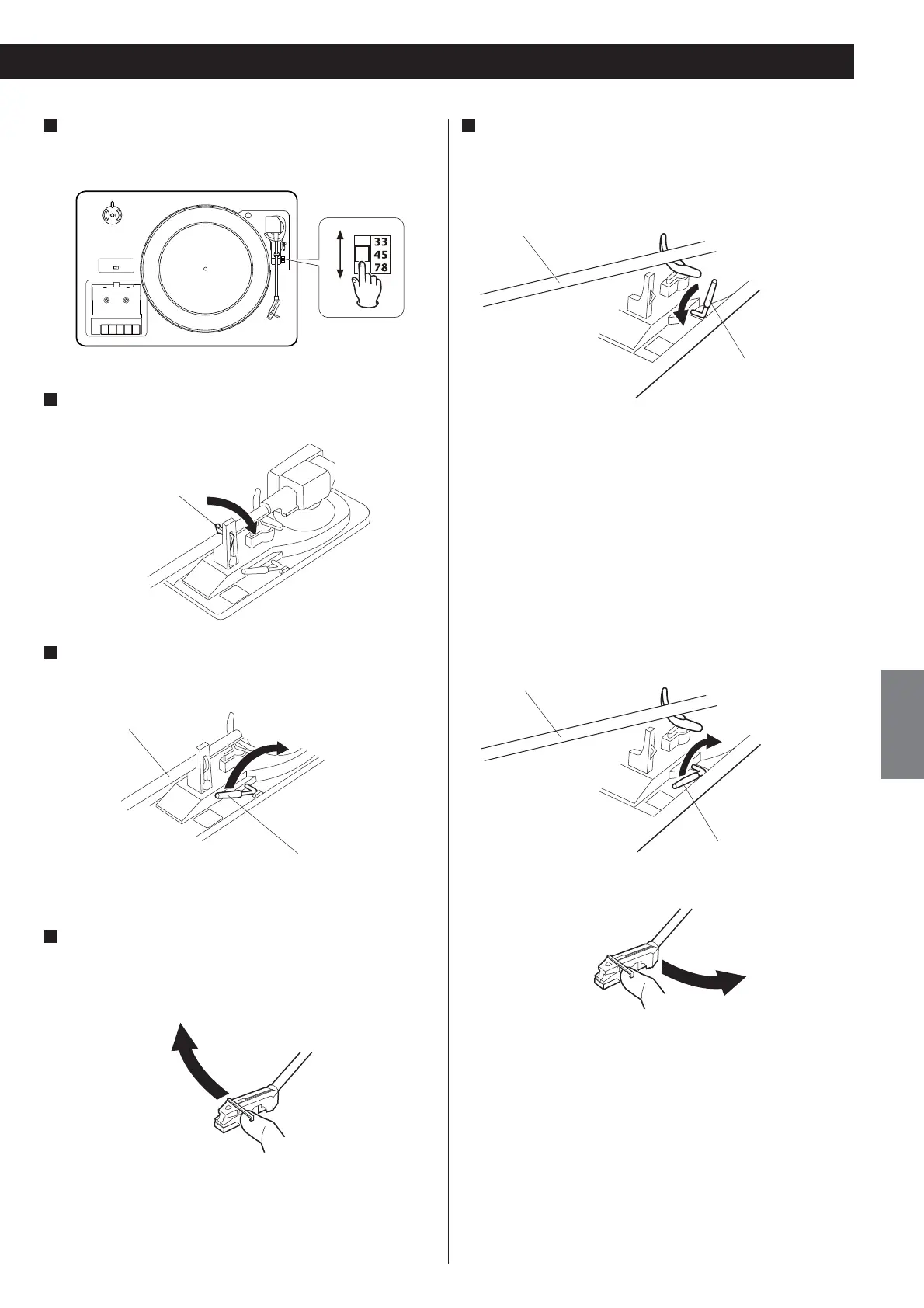 33
45
78