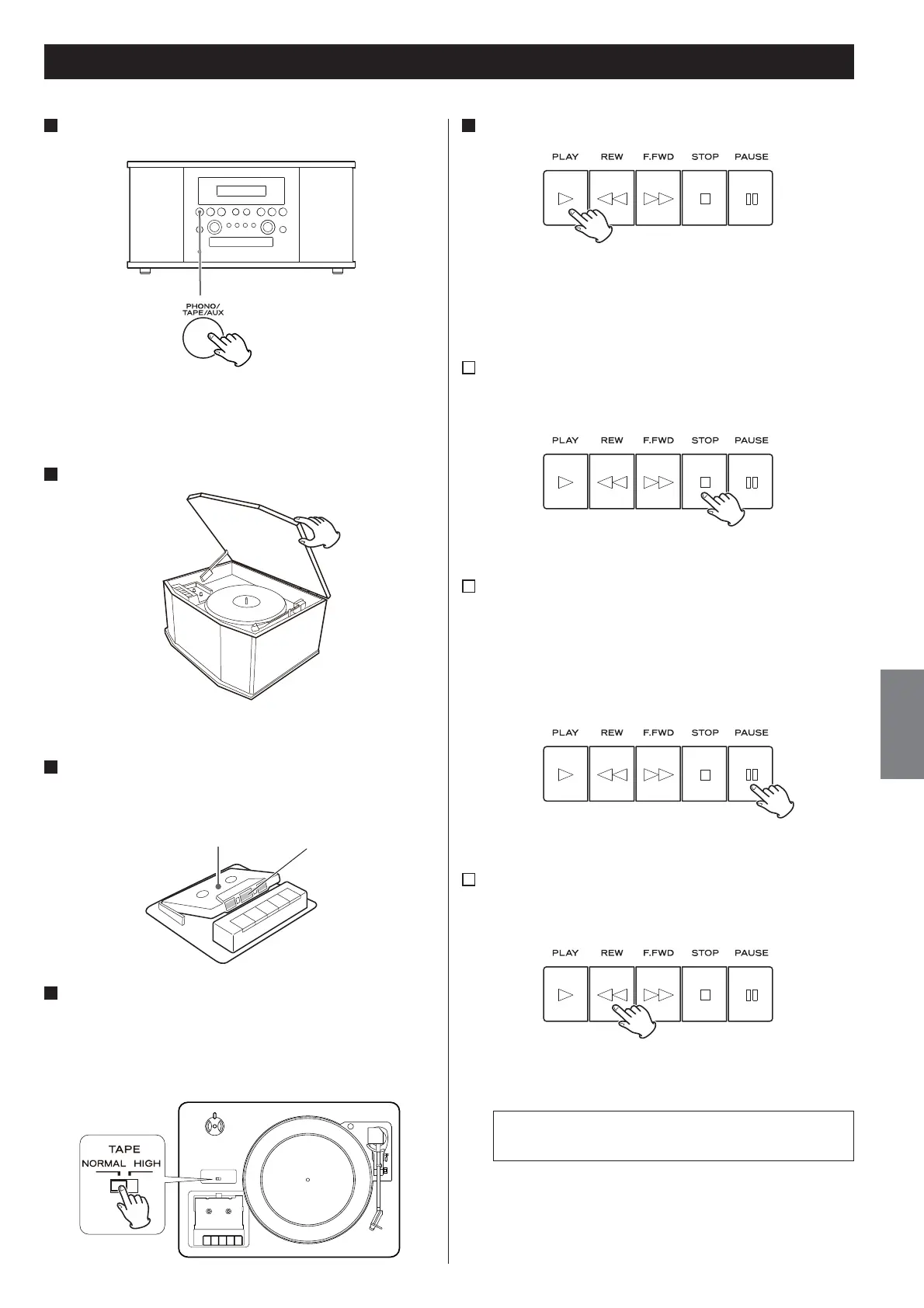 PHONO/
TAPE/AUX

TAPE
NORMAL HIGH

PLAY REW F.FWD STOP PAUSE

PLAY REW F.FWD STOP PAUSE

PLAY REW F.FWD STOP PAUSE

PLAY REW F.FWD STOP PAUSE