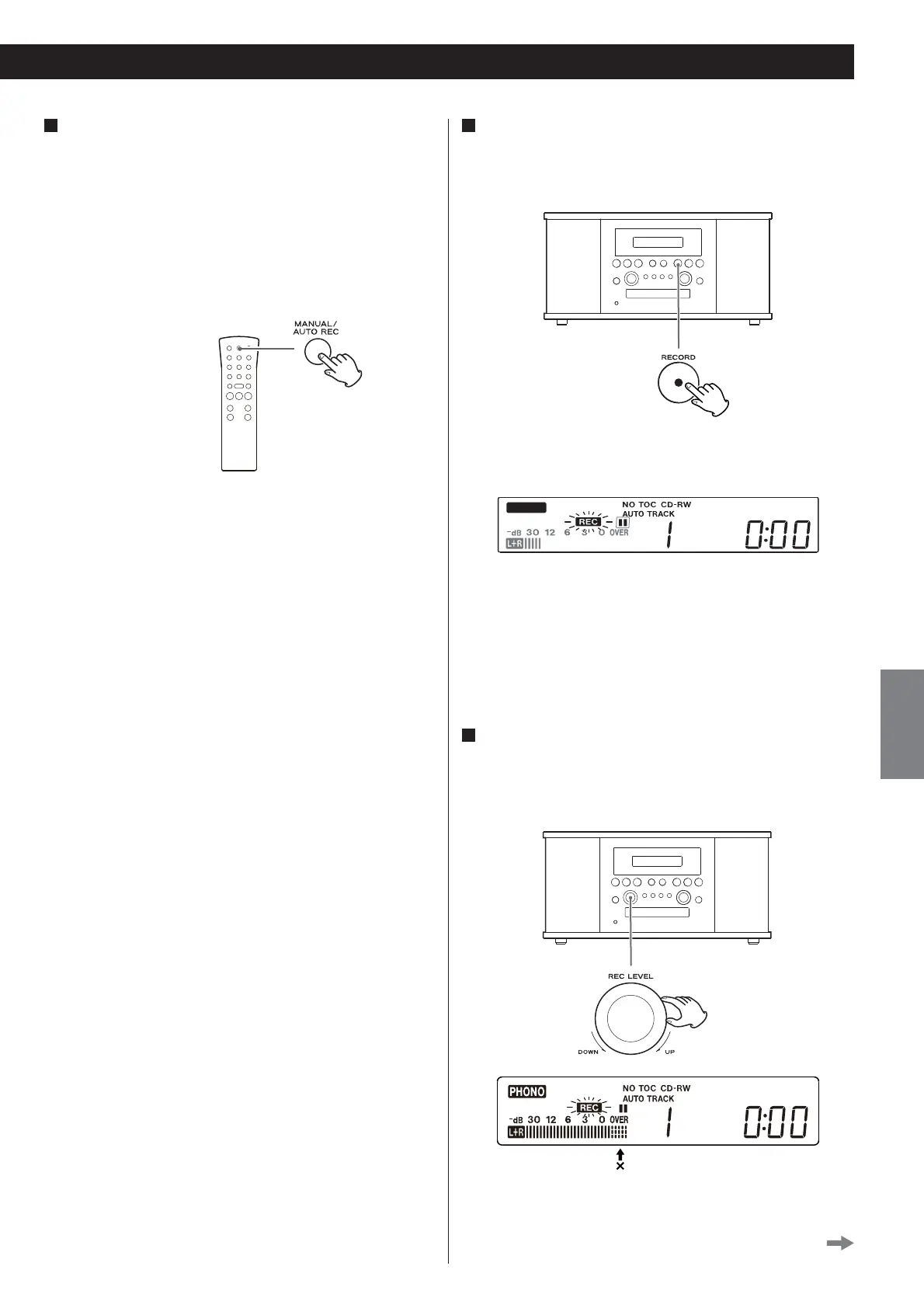 MANUAL/
AUTO REC

RECORD

NO TOC CD-RW
AUTO TRACK
REC
-dB 30 12 6 3 0 OVER
L+R
1
0:00

REC LEVEL
DOWN
UP

PHONO
NO TOC CD-RW
AUTO TRACK
REC
-dB 30 12 6 3 0 OVER
L+R
1
0:00