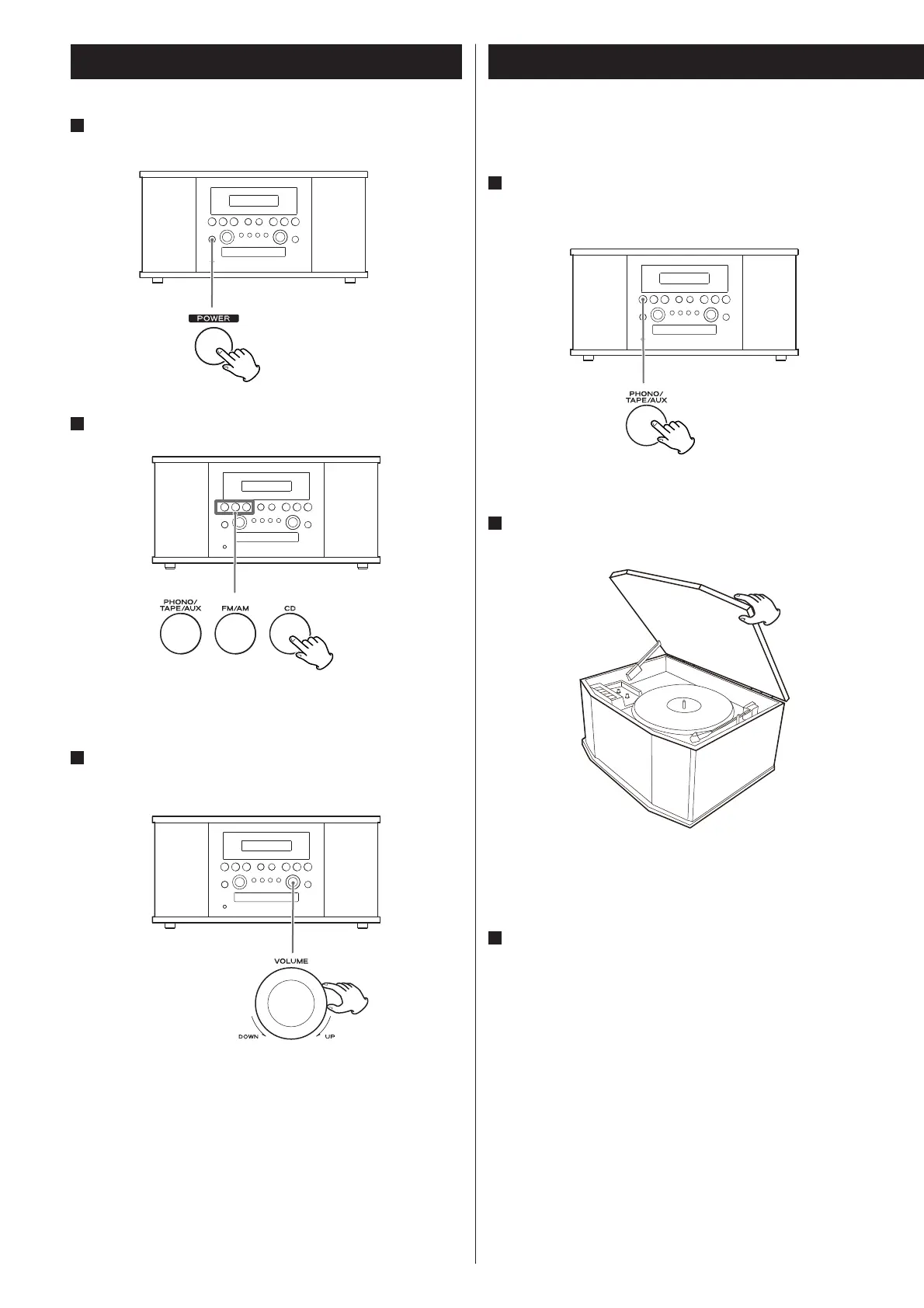 POWER

PHONO/
TAPE/AUX

FM/AM

CD

VOLUME

DOWN

UP

PHONO/
TAPE/AUX