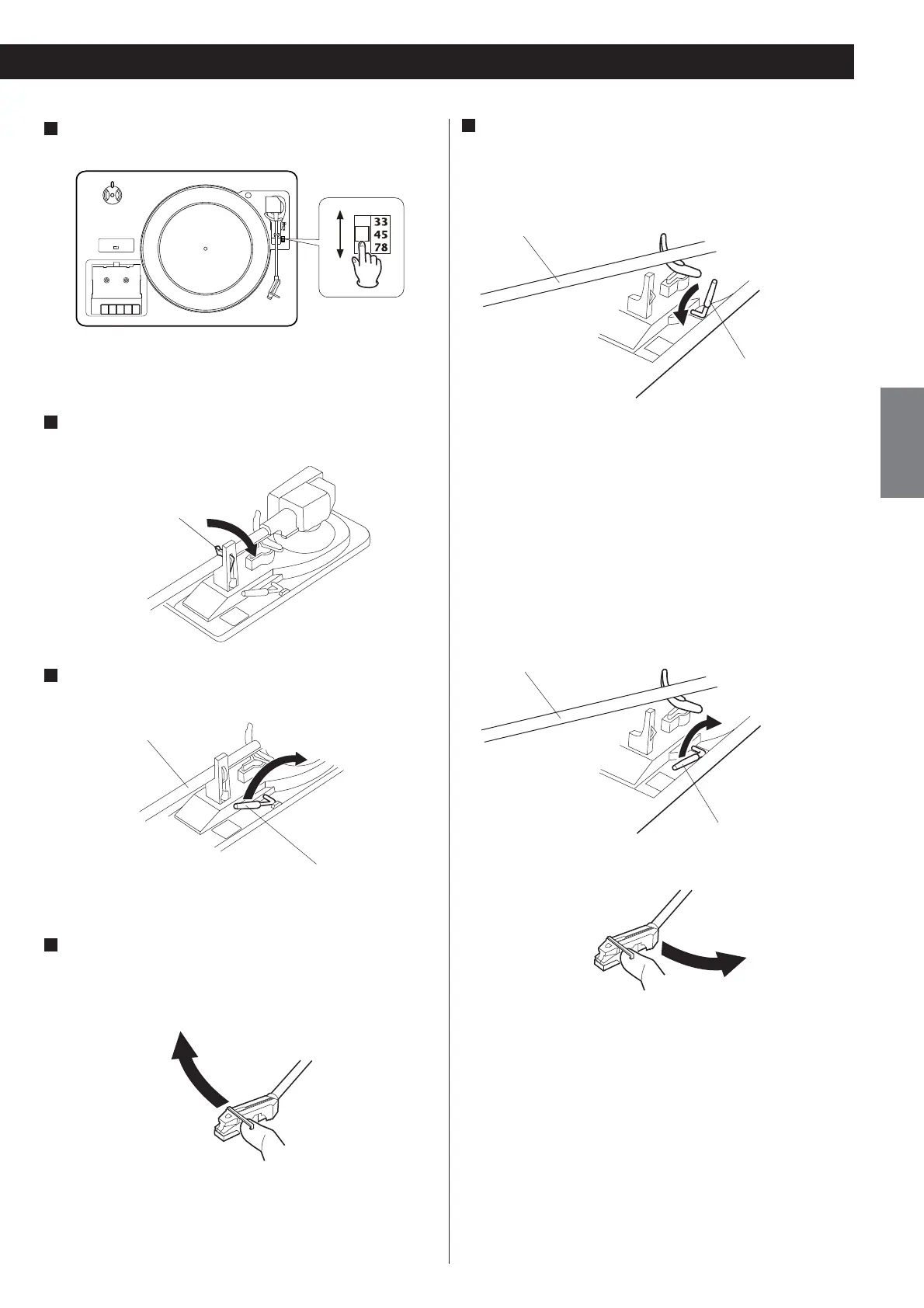 33
45
78