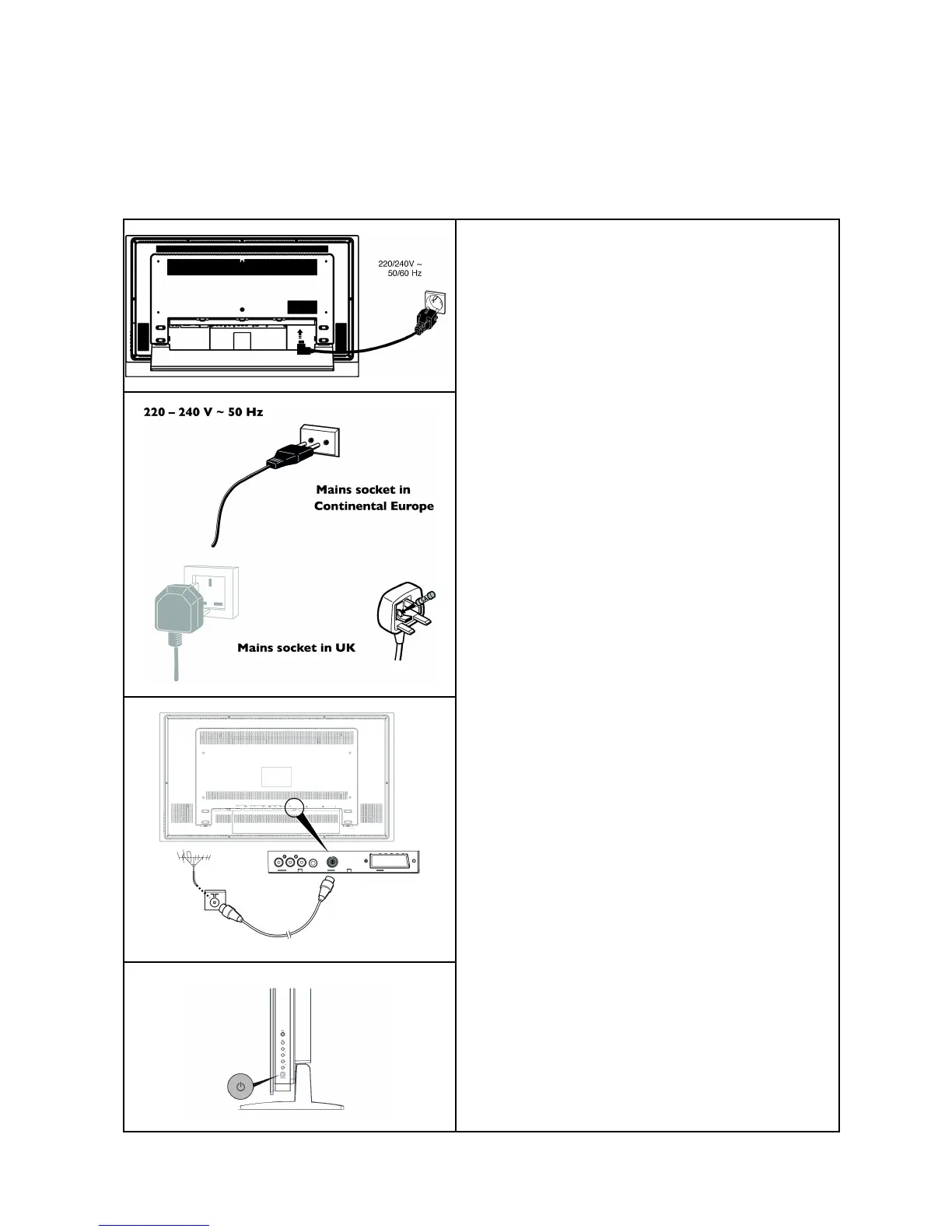 220/240V ~
50/60 Hz

220 – 240 V ~ 50 Hz

Mains socket in Continental Europe

Mains socket in UK