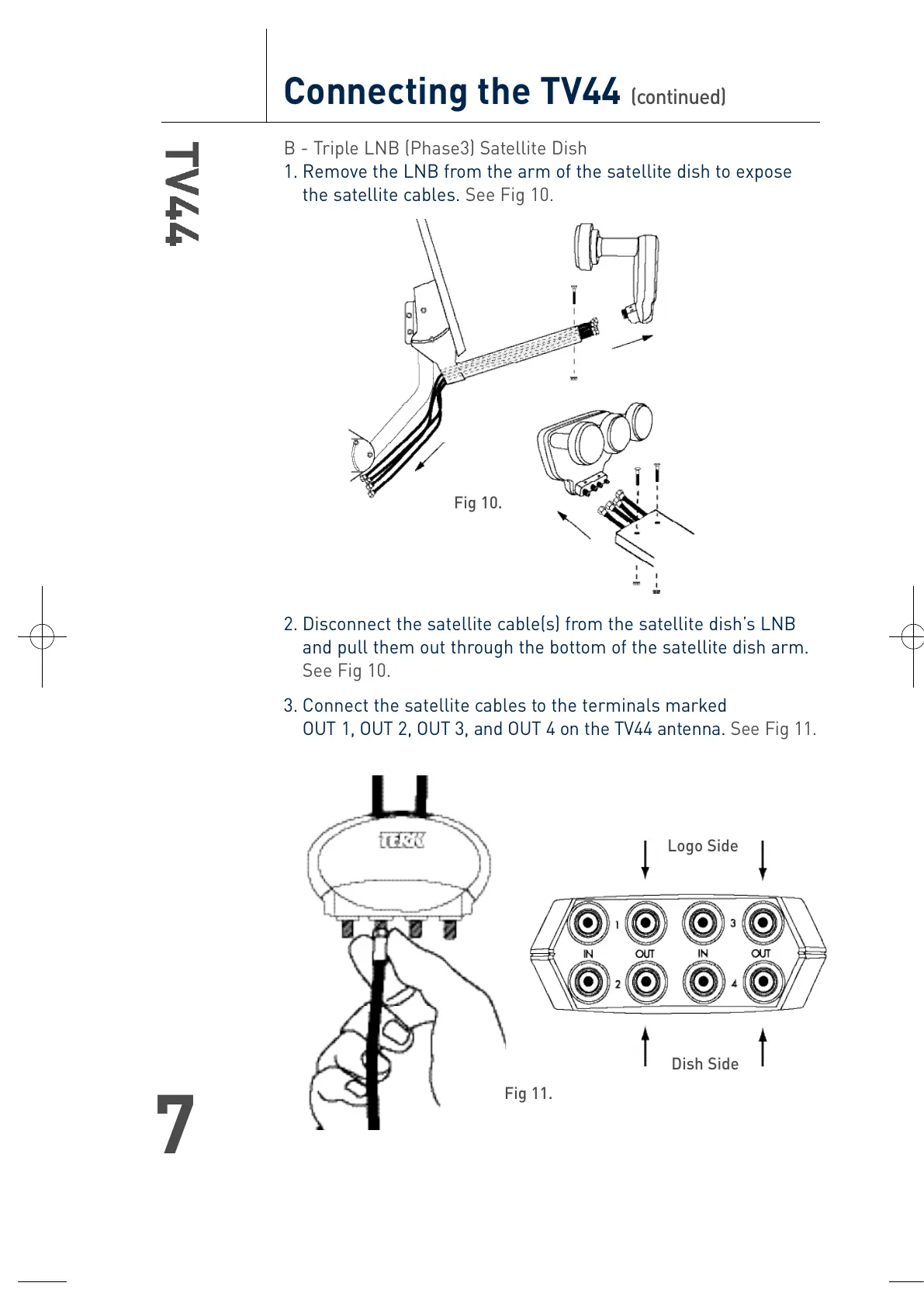 Connecting the TV44 (continued)

TV44

B - Triple LNB (Phase3) Satellite Dish

1. Remove the LNB from the arm of the satellite dish to expose the satellite cables. See Fig 10.

Fig 10.

2. Disconnect the satellite cable(s) from the satellite dish's LNB and pull them out through the bottom of the satellite dish arm. See Fig 10.

3. Connect the satellite cables to the terminals marked OUT 1, OUT 2, OUT 3, and OUT 4 on the TV44 antenna. See Fig 11.

TERK

Logo Side

1 3
IN OUT IN OUT
2 4

Dish Side

Fig 11.

7