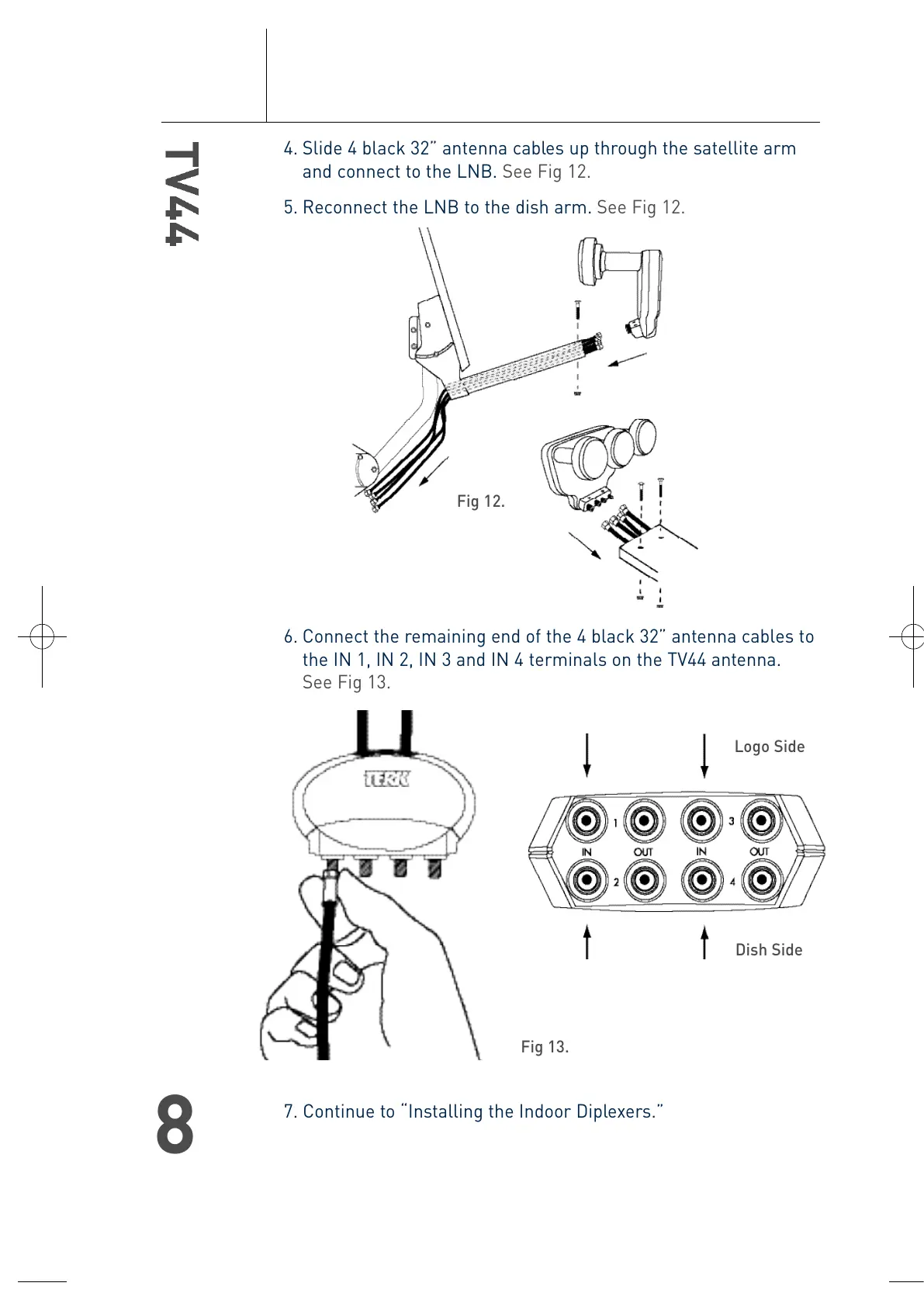 TV44

4. Slide 4 black 32" antenna cables up through the satellite arm and connect to the LNB. See Fig 12.

5. Reconnect the LNB to the dish arm. See Fig 12.

Fig 12.

6. Connect the remaining end of the 4 black 32" antenna cables to the IN 1, IN 2, IN 3 and IN 4 terminals on the TV44 antenna. See Fig 13.

TERK

Logo Side

1 3
IN OUT IN OUT
2 4

Dish Side

Fig 13.

8

7. Continue to "Installing the Indoor Diplexers."