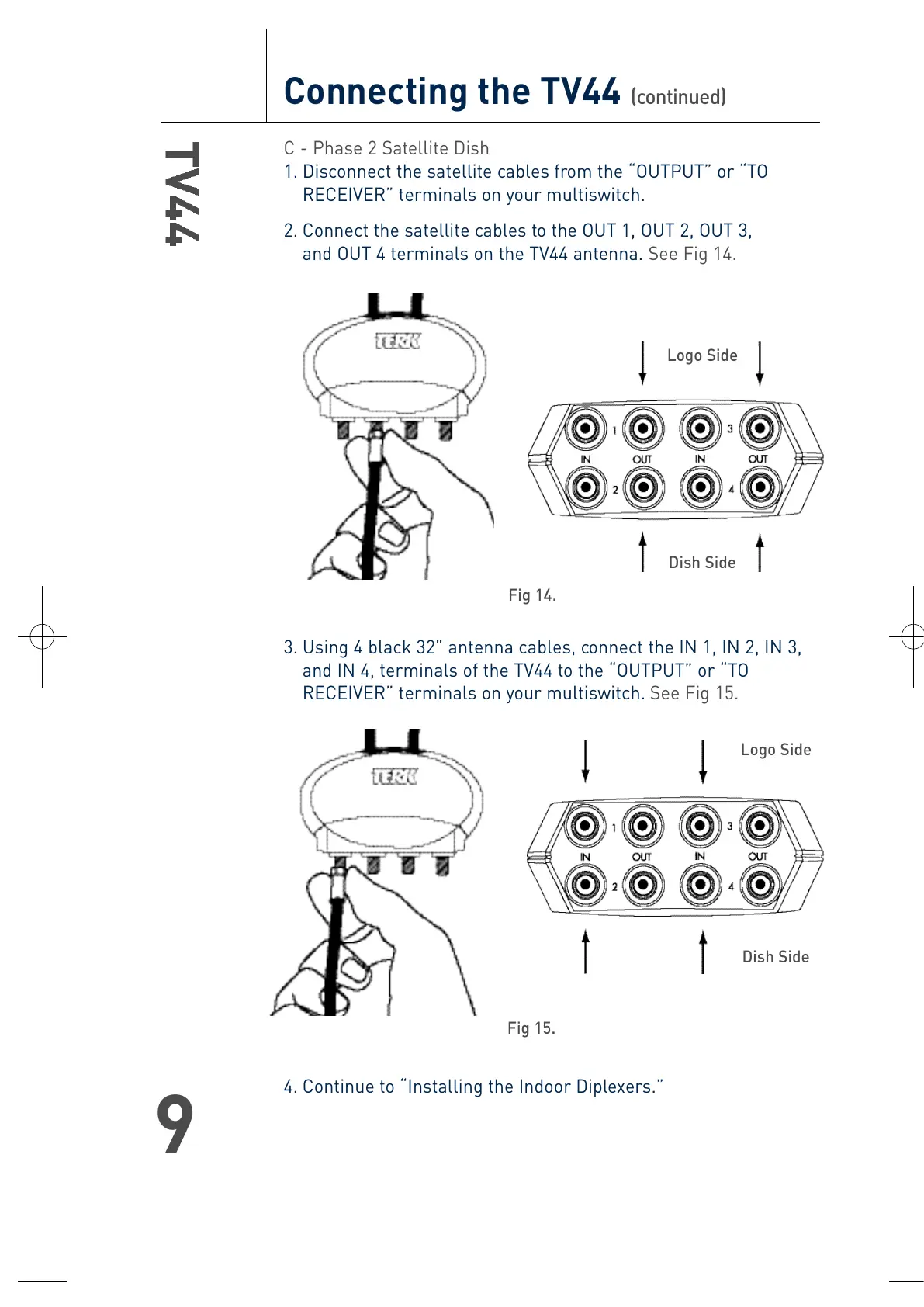 Connecting the TV44 (continued)

TV44

C - Phase 2 Satellite Dish

1. Disconnect the satellite cables from the "OUTPUT" or "TO RECEIVER" terminals on your multiswitch.

2. Connect the satellite cables to the OUT 1, OUT 2, OUT 3, and OUT 4 terminals on the TV44 antenna. See Fig 14.

TERK

Logo Side

1 3
IN OUT IN OUT
2 4

Dish Side

Fig 14.

3. Using 4 black 32" antenna cables, connect the IN 1, IN 2, IN 3, and IN 4, terminals of the TV44 to the "OUTPUT" or "TO RECEIVER" terminals on your multiswitch. See Fig 15.

TERK

Logo Side

1 3
IN OUT IN OUT
2 4

Dish Side

Fig 15.

4. Continue to "Installing the Indoor Diplexers."

9