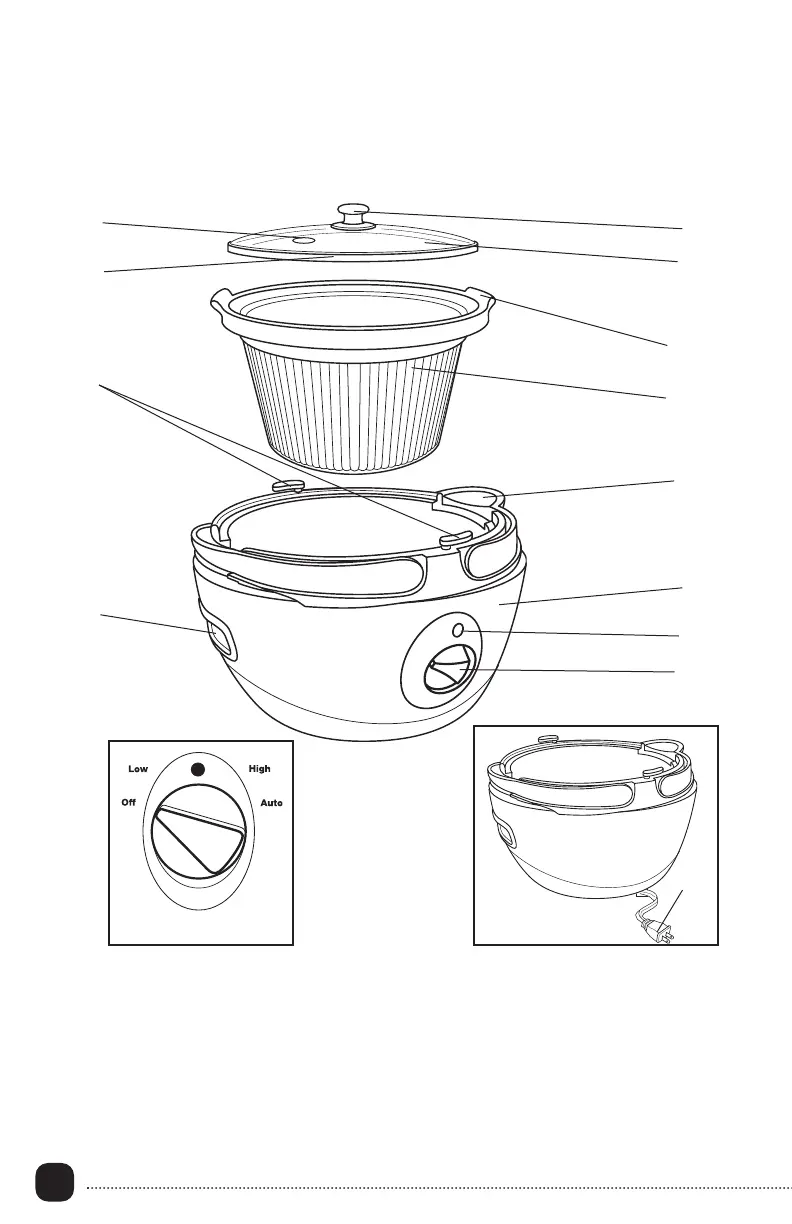 Low
High
Off
Auto