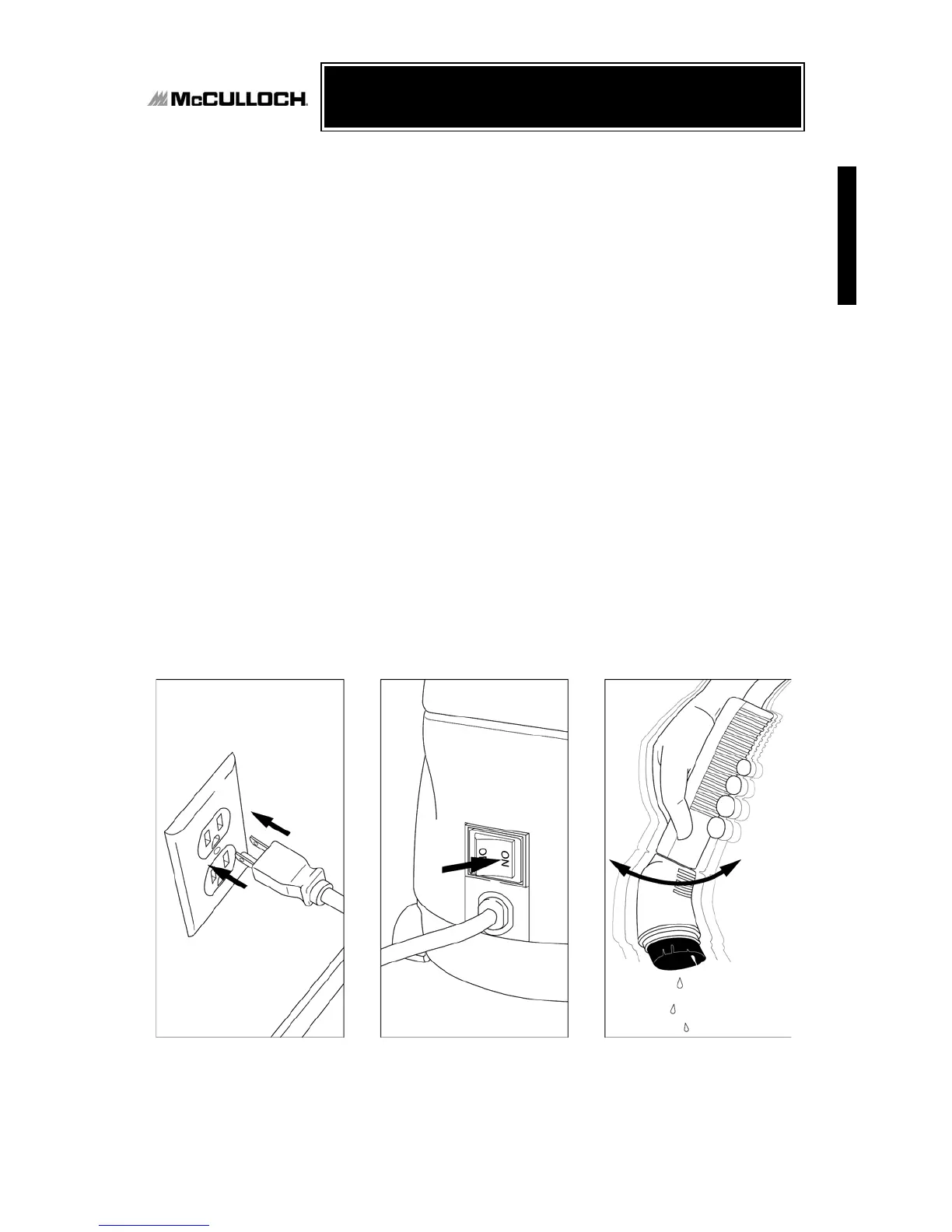 McCULLOCH

O
ON