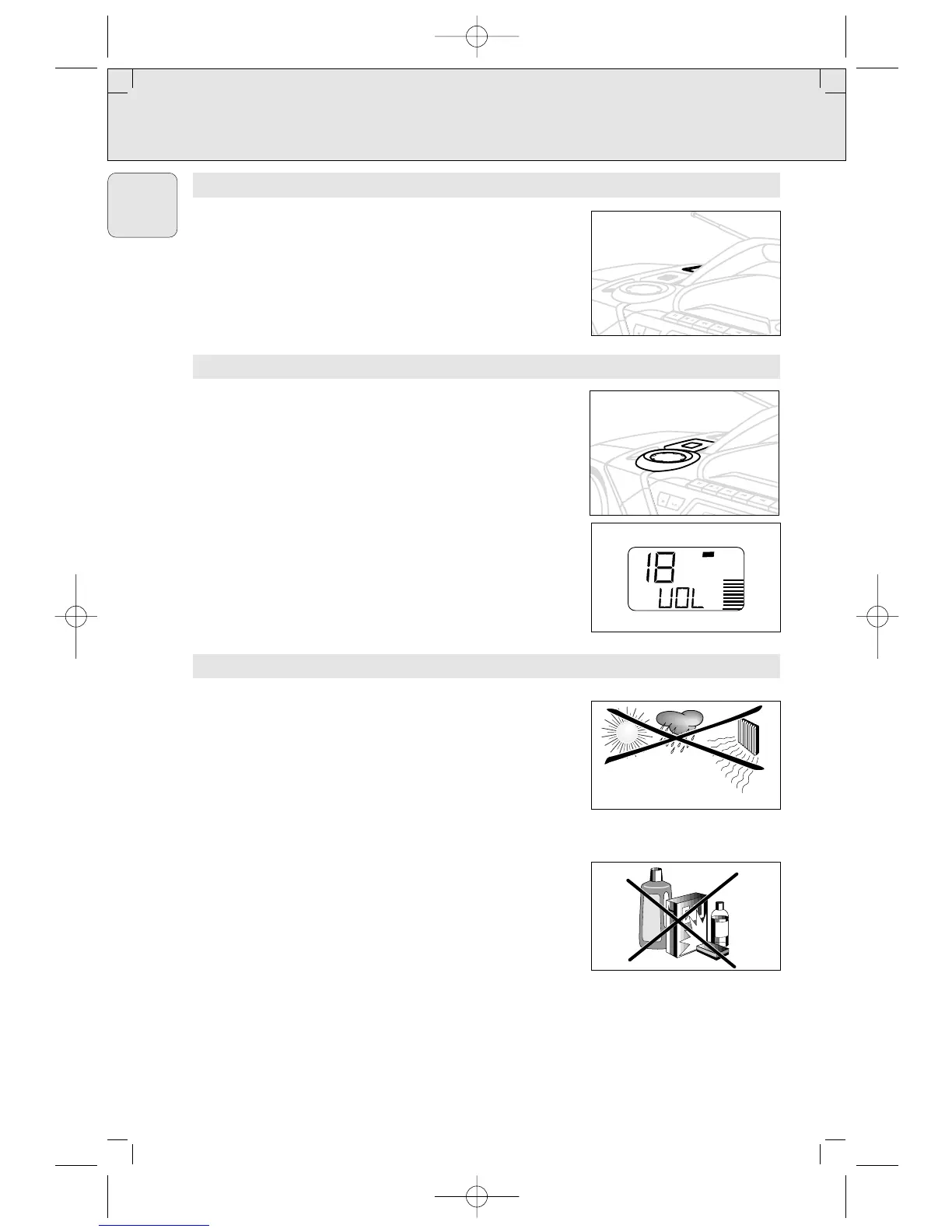 18
UOL