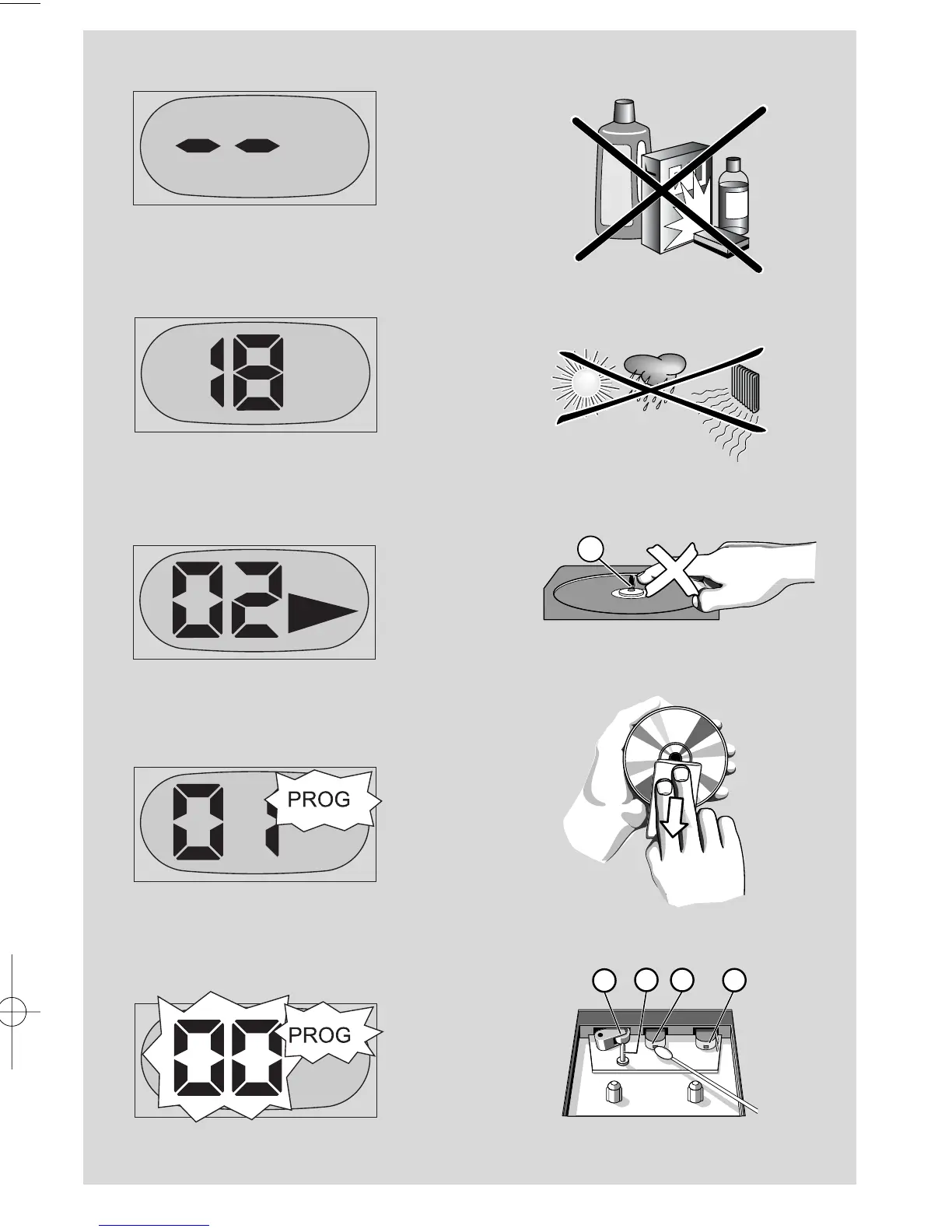 --

18

02

01 PROG

00 PROG