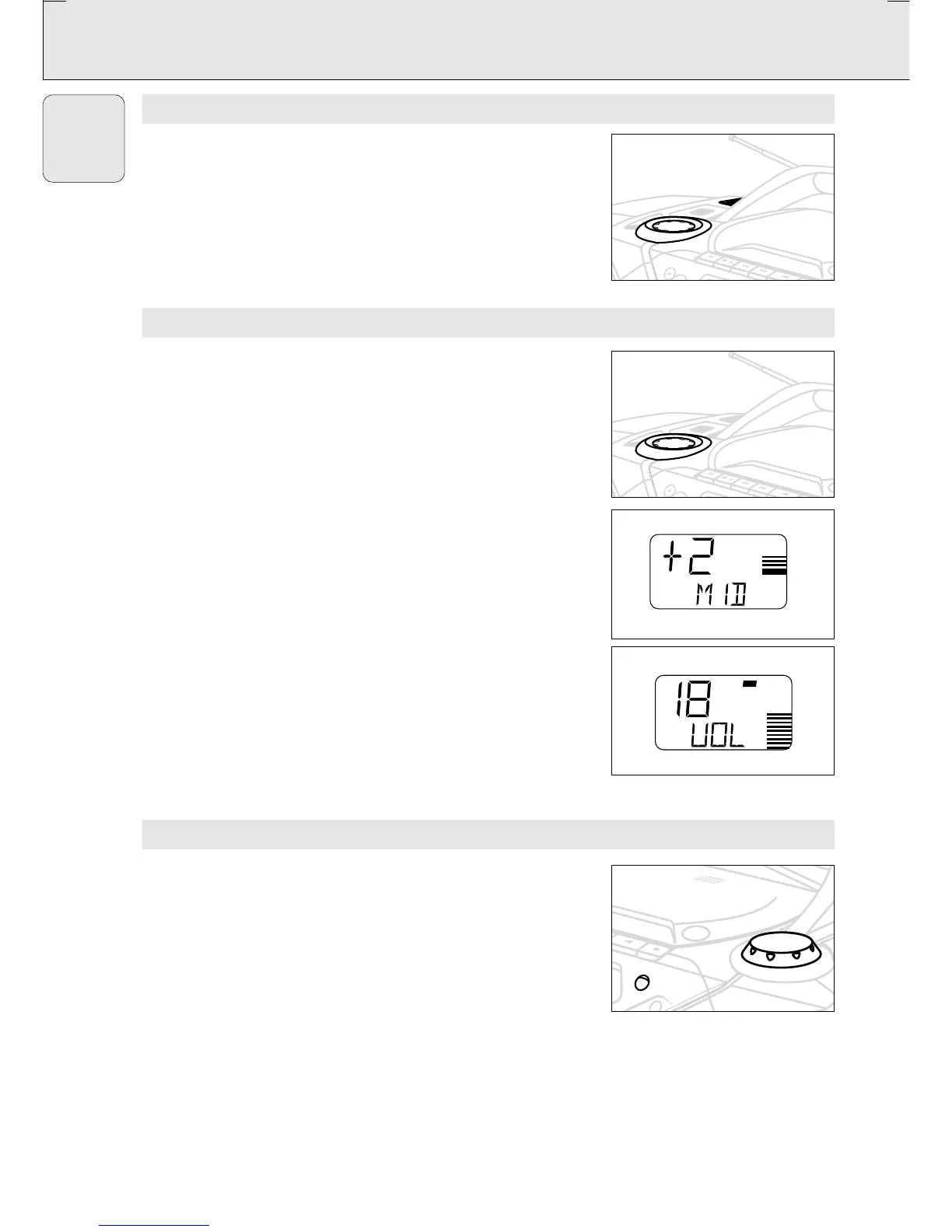 +2
MID

18
VOL