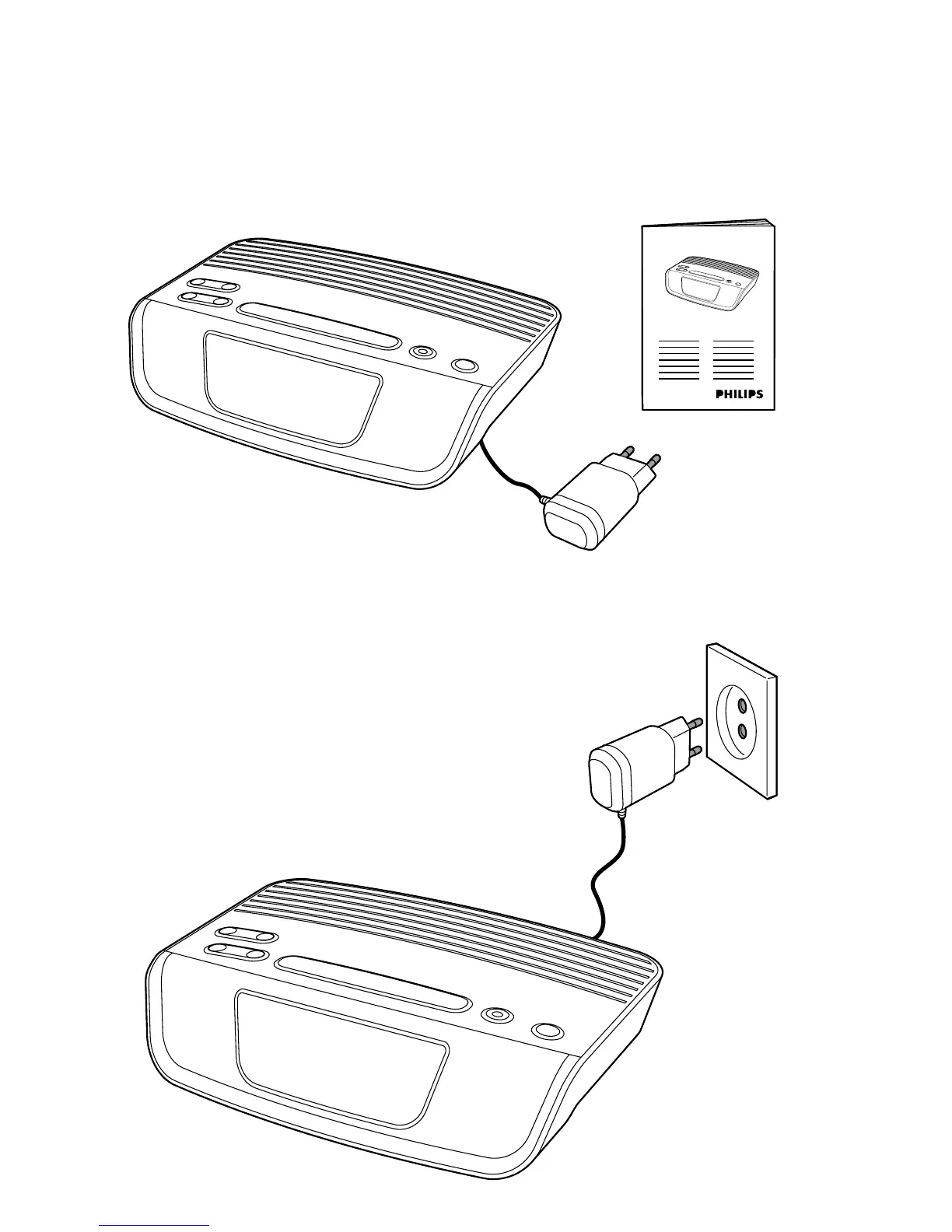 PHILIPS