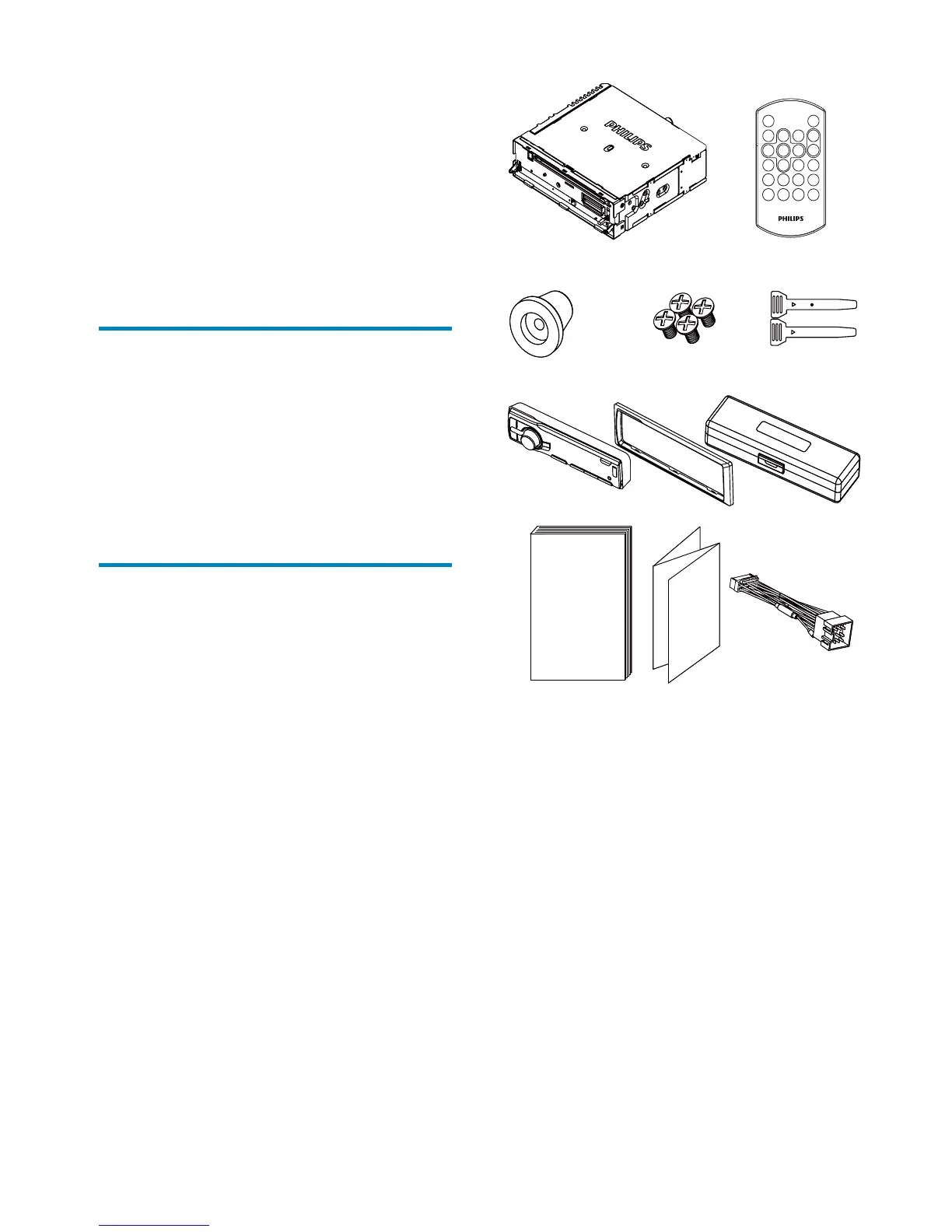 PHILIPS

PHILIPS