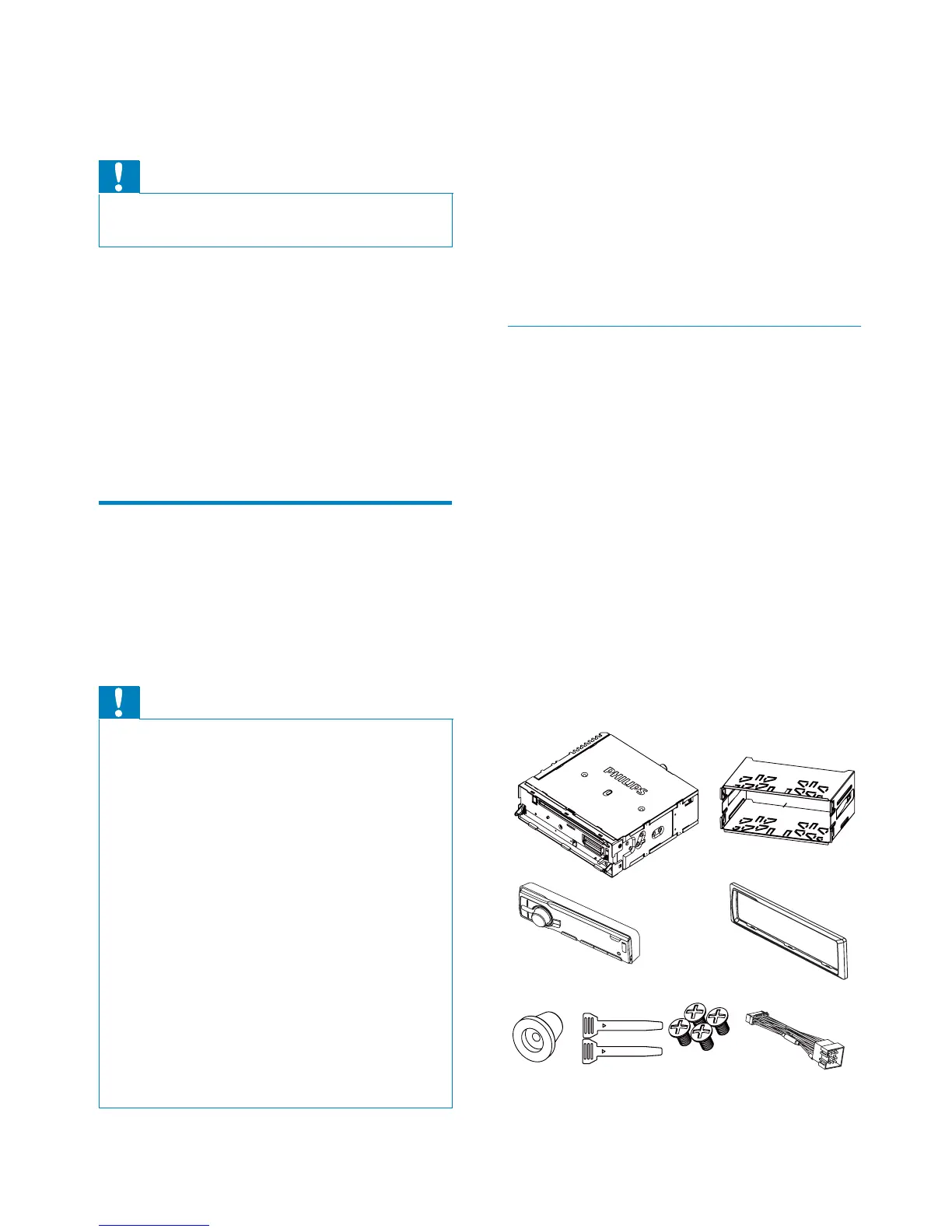 PHILIPS