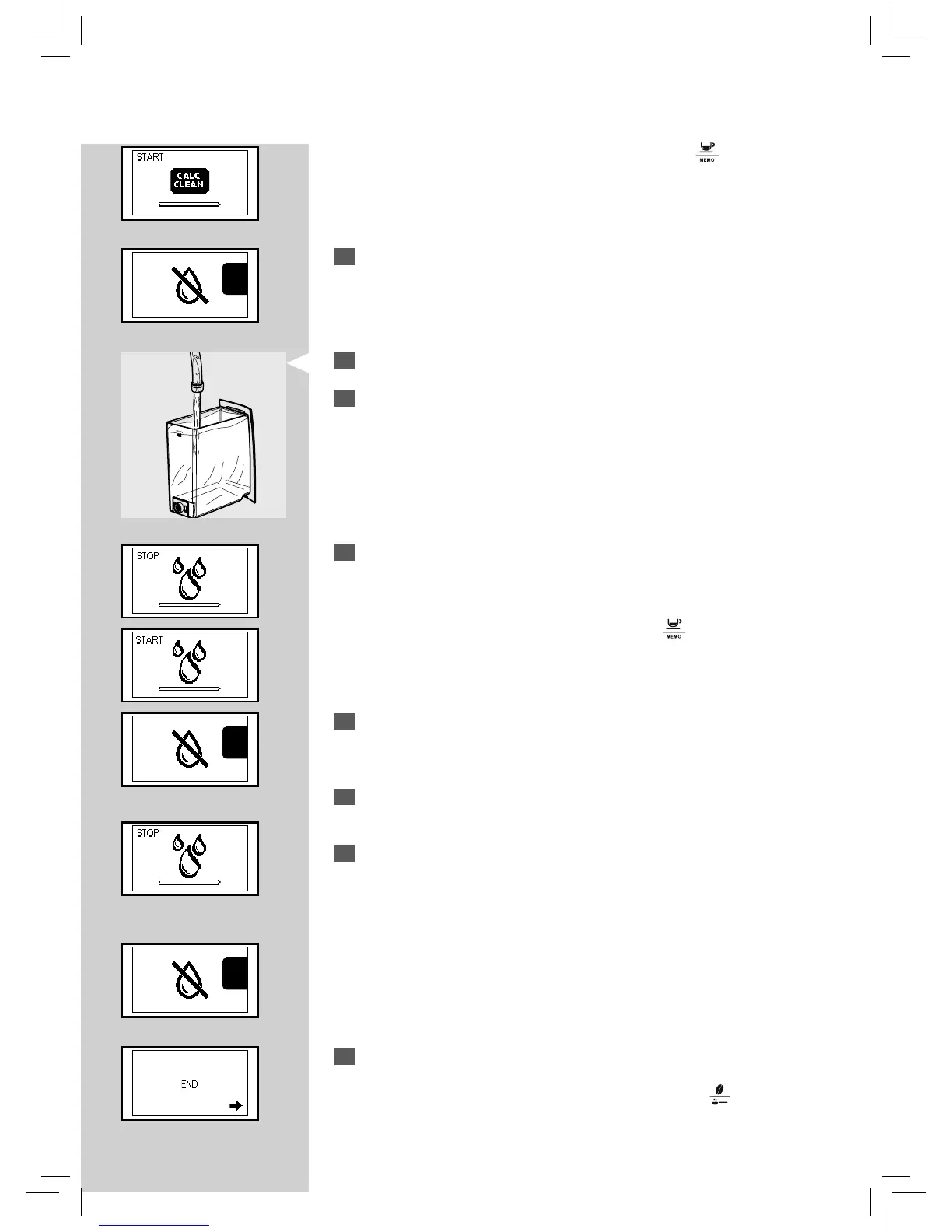 START

CALC CLEAN

MEMO

STOP

START

MEMO

STOP

END