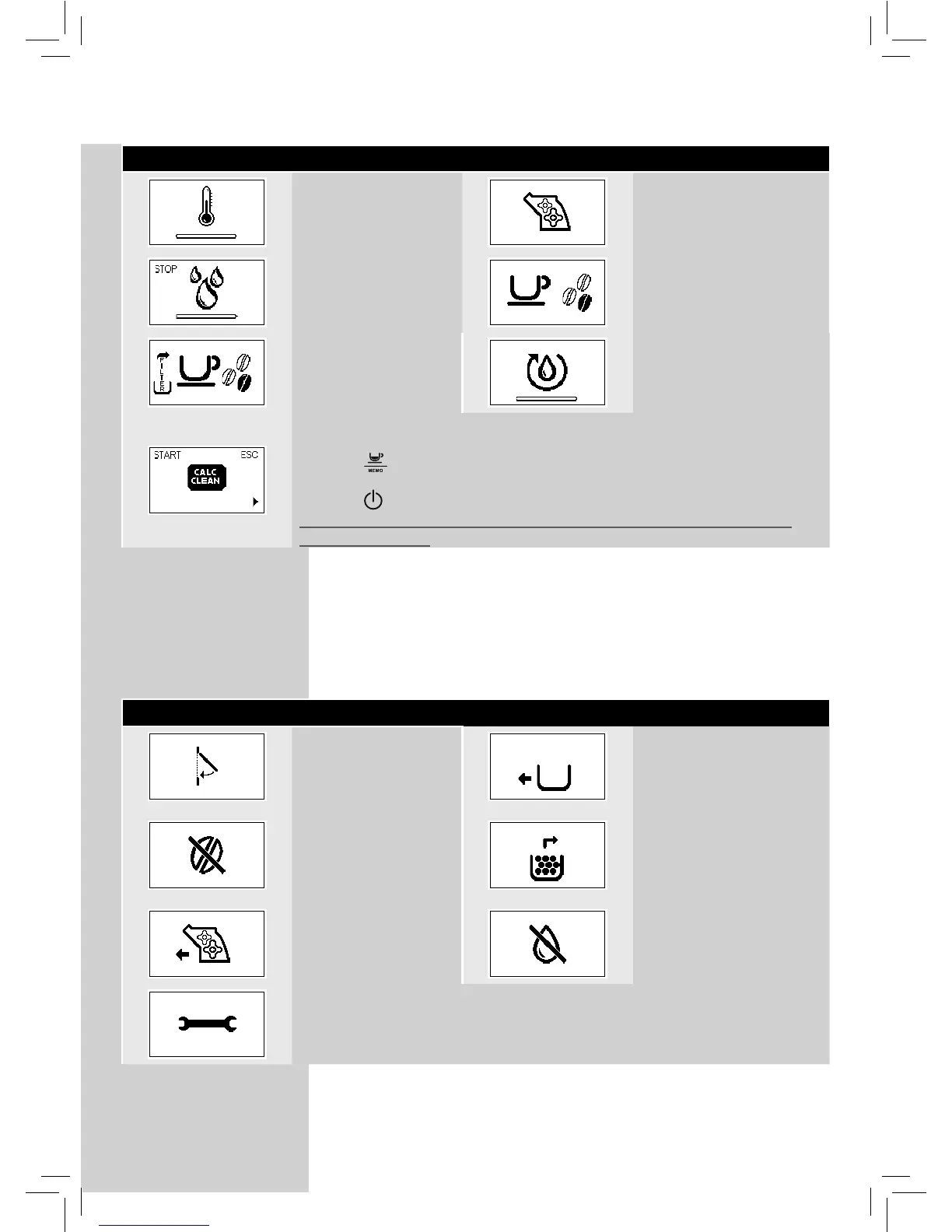 STOP

FILTER

START ESC
CALC CLEAN

MEMO