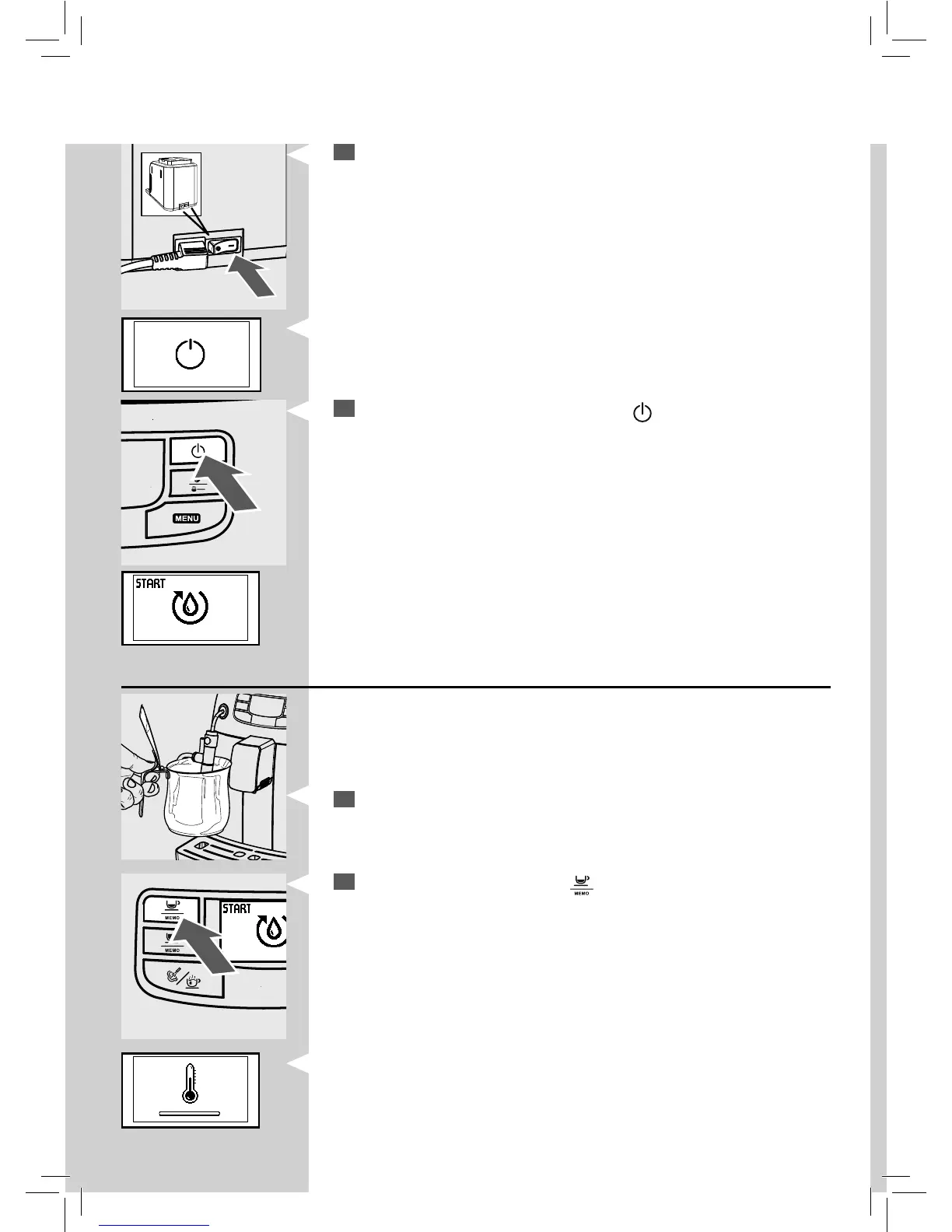 MENU

START

MEMO

MEMO

START

MEMO