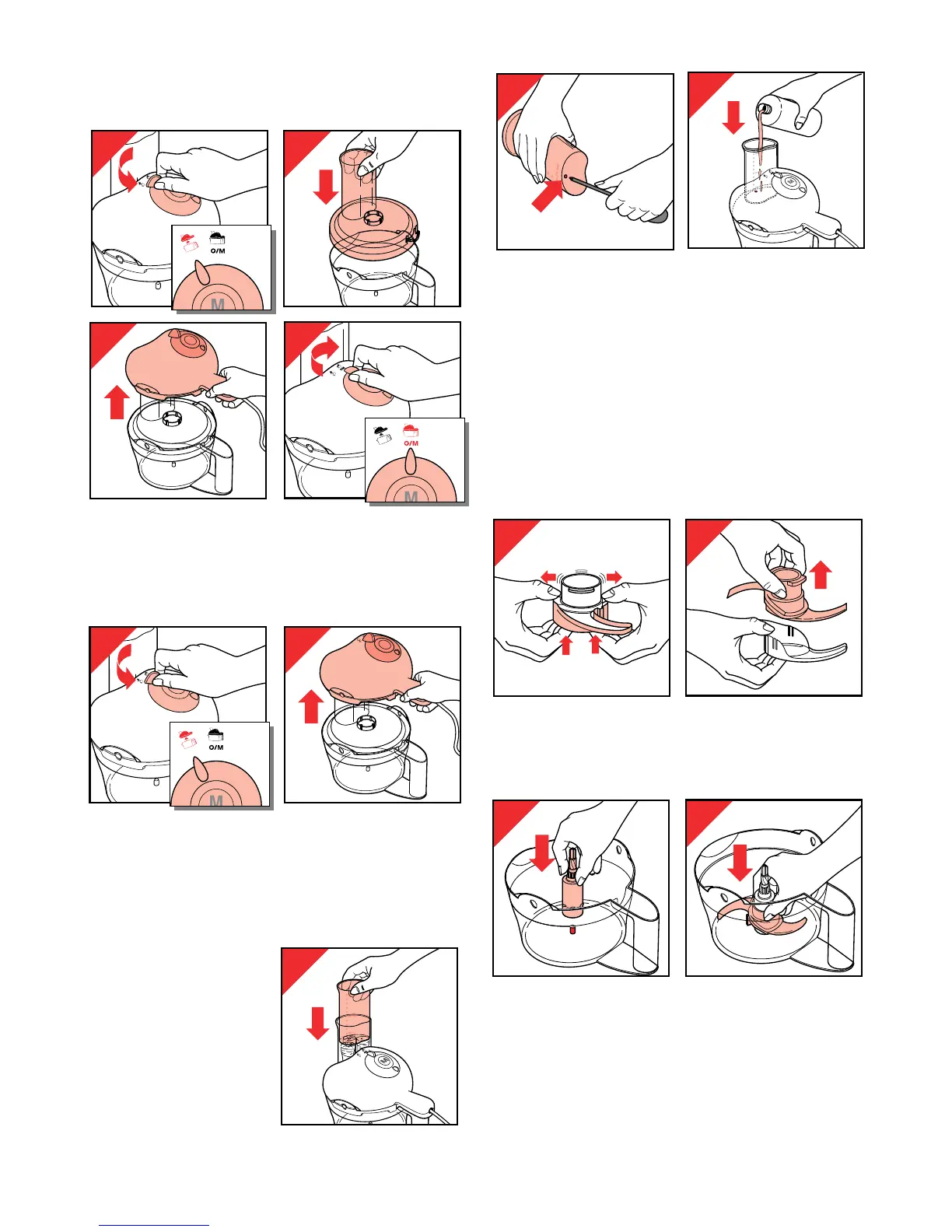 O/M

M

O/M

M

O/M

M