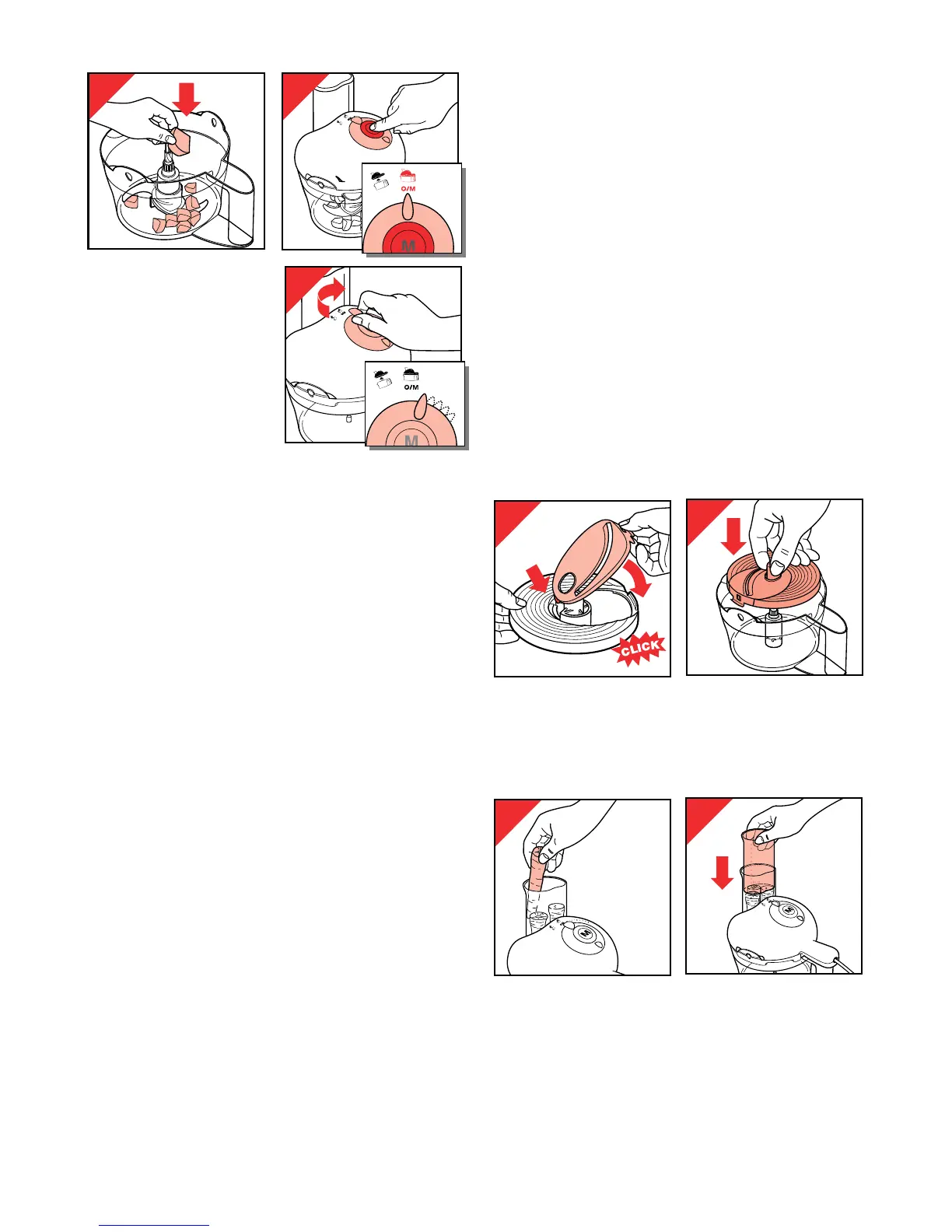 O/M

M

O/M

M

CLICK

M

M