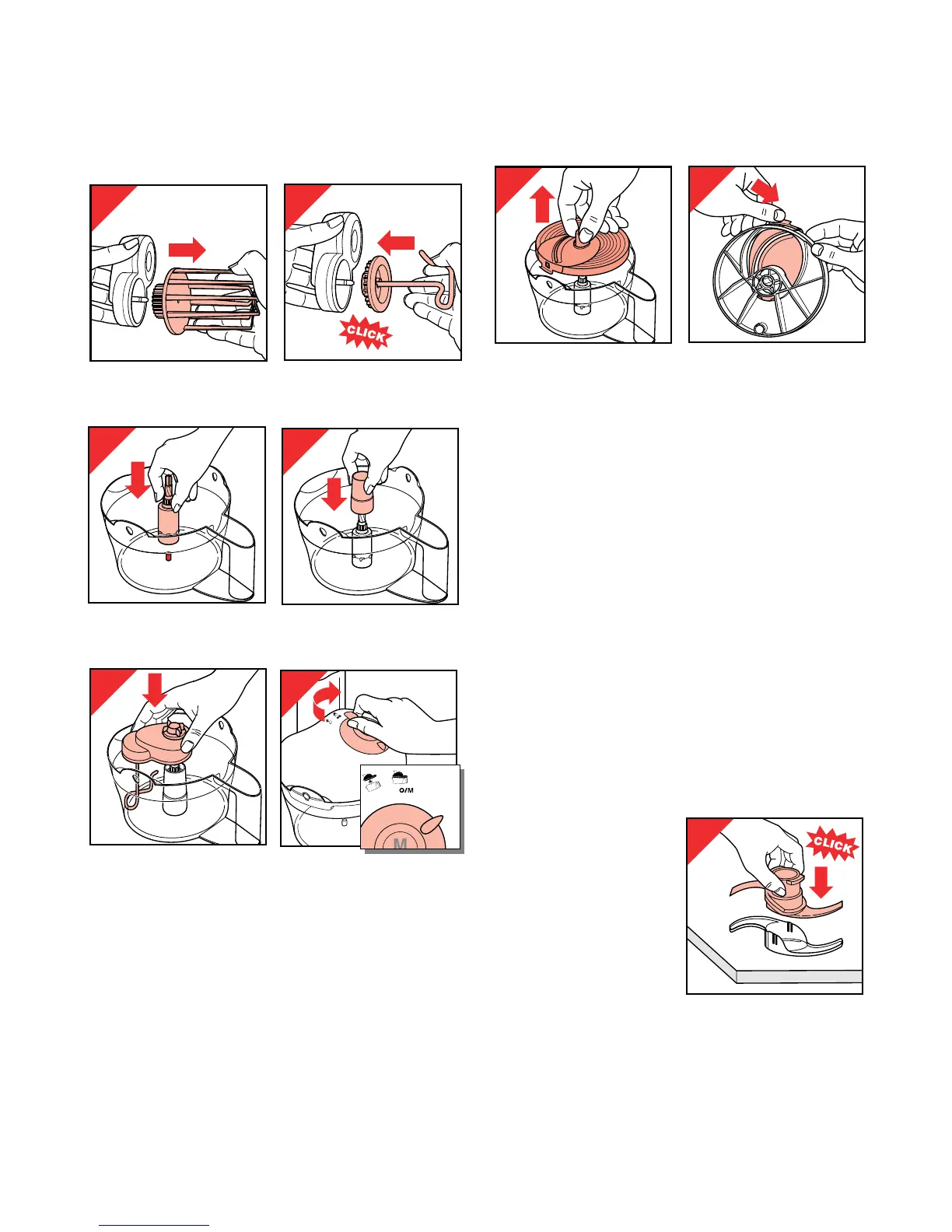 CLICK

O/M

M

CLICK