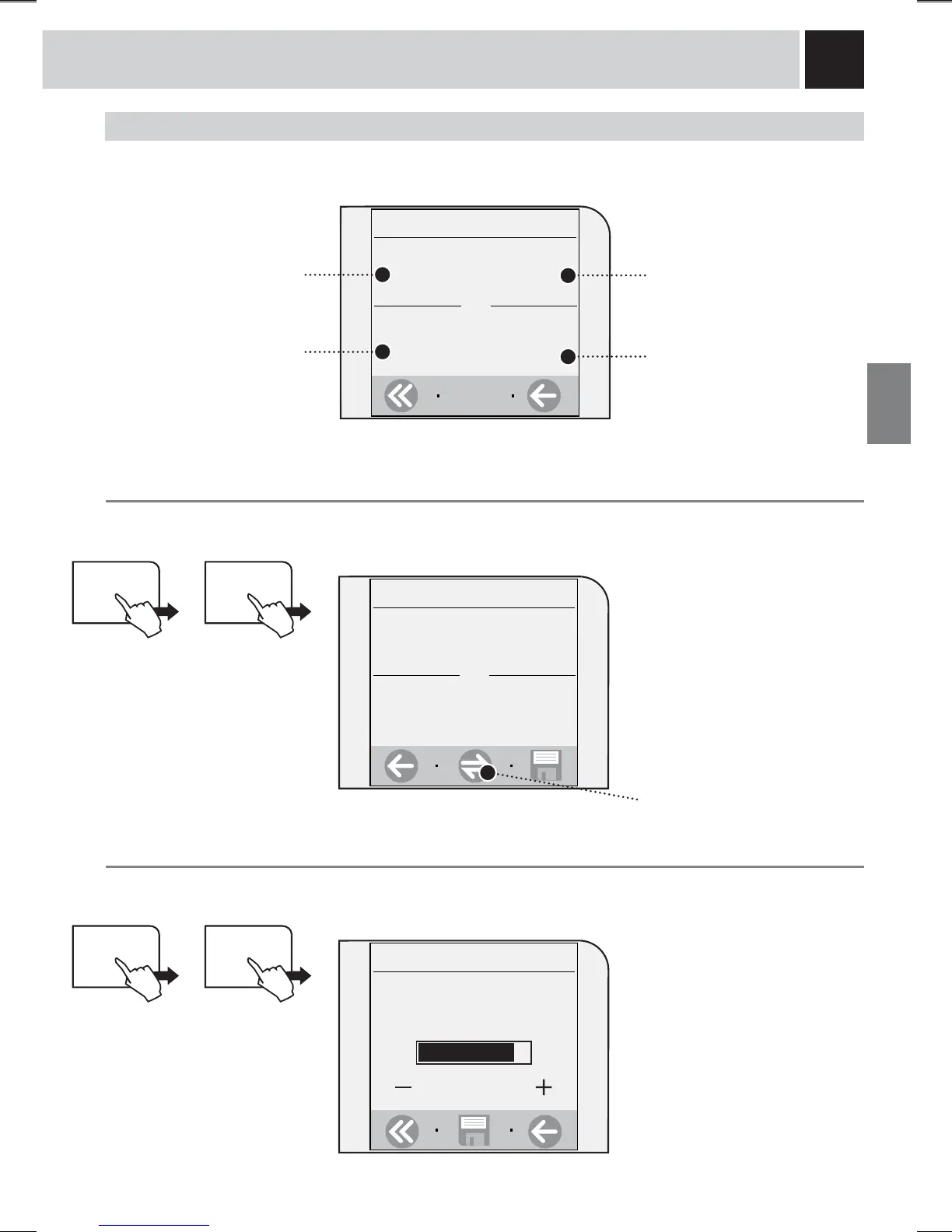 —
+