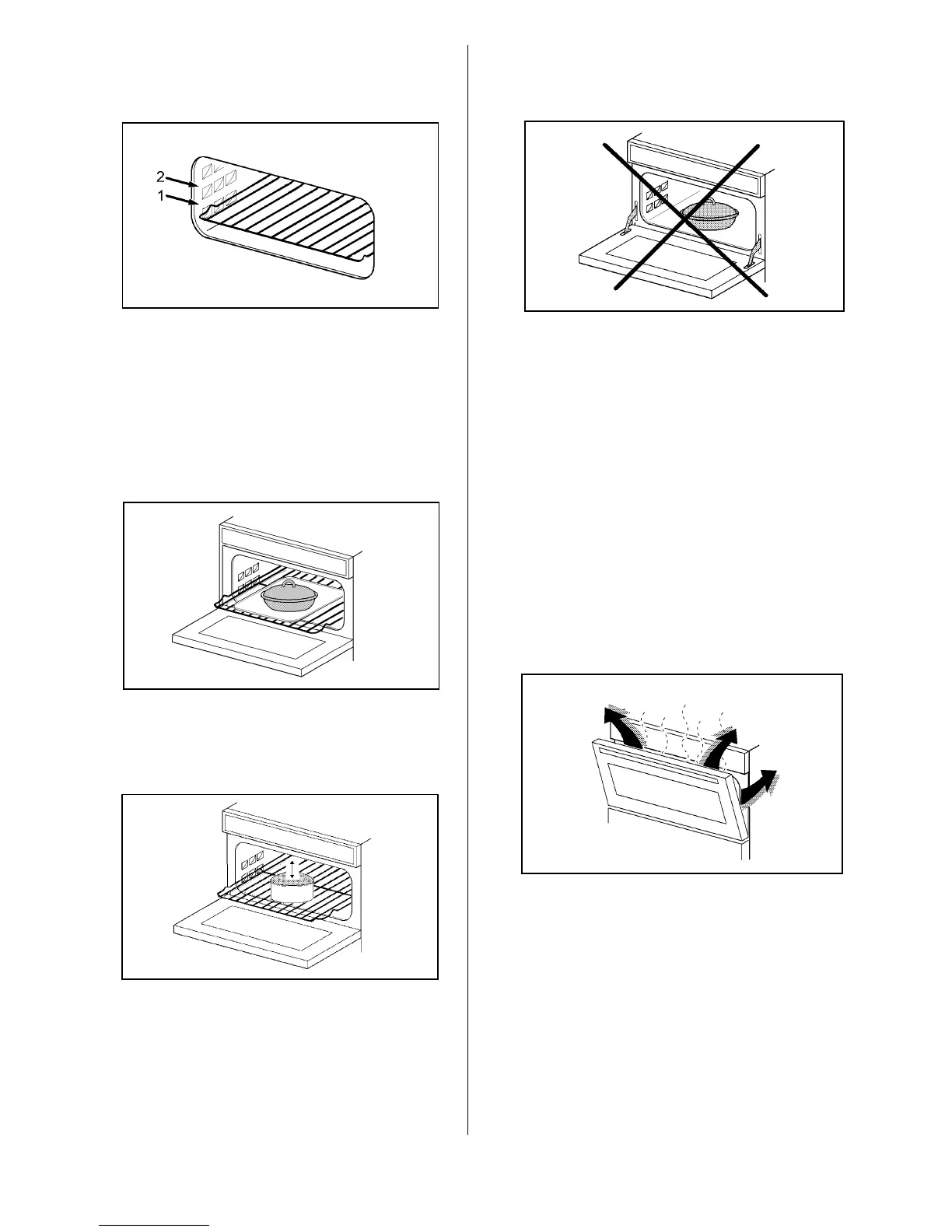 2
1