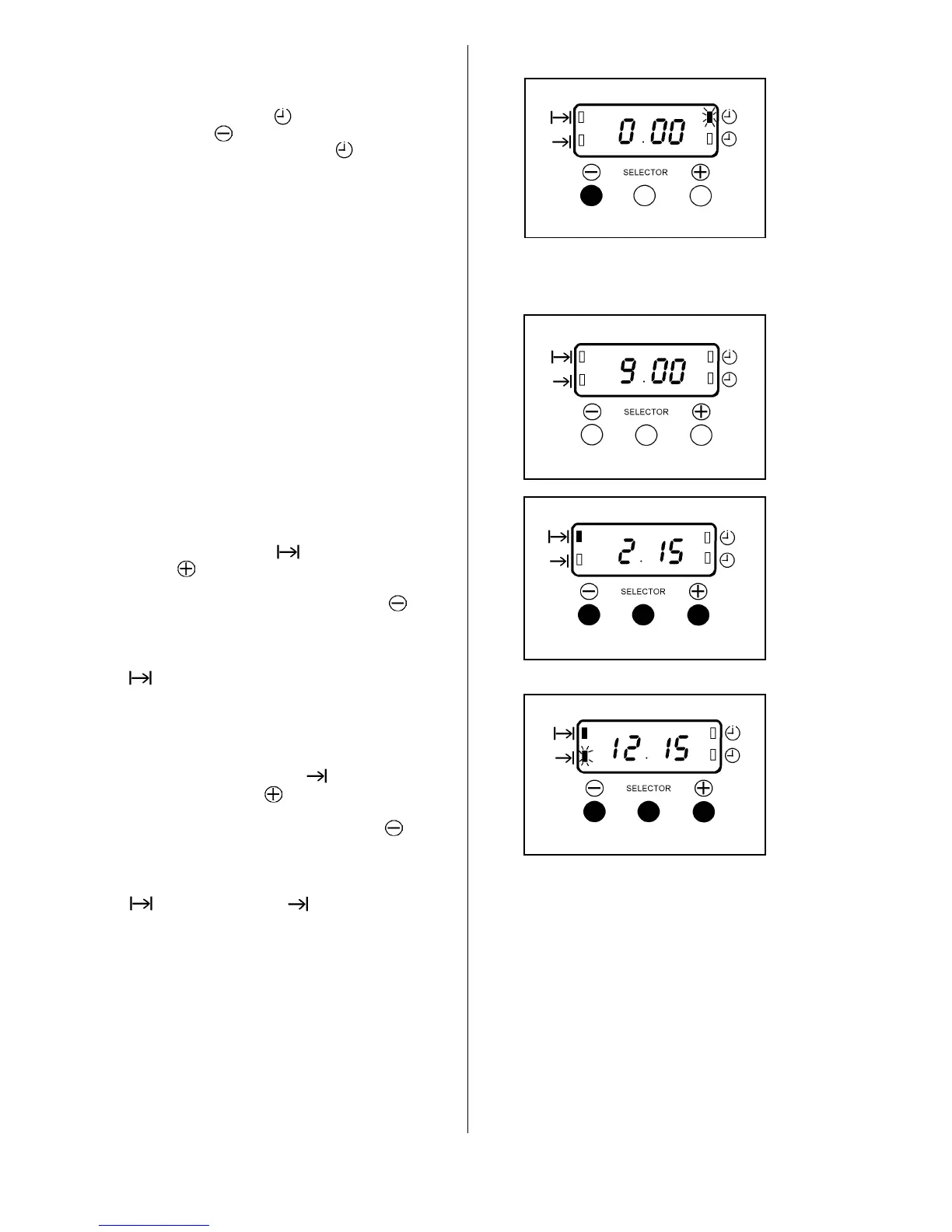 0.00

SELECTOR

9.00

SELECTOR

2.15

SELECTOR

12.15

SELECTOR