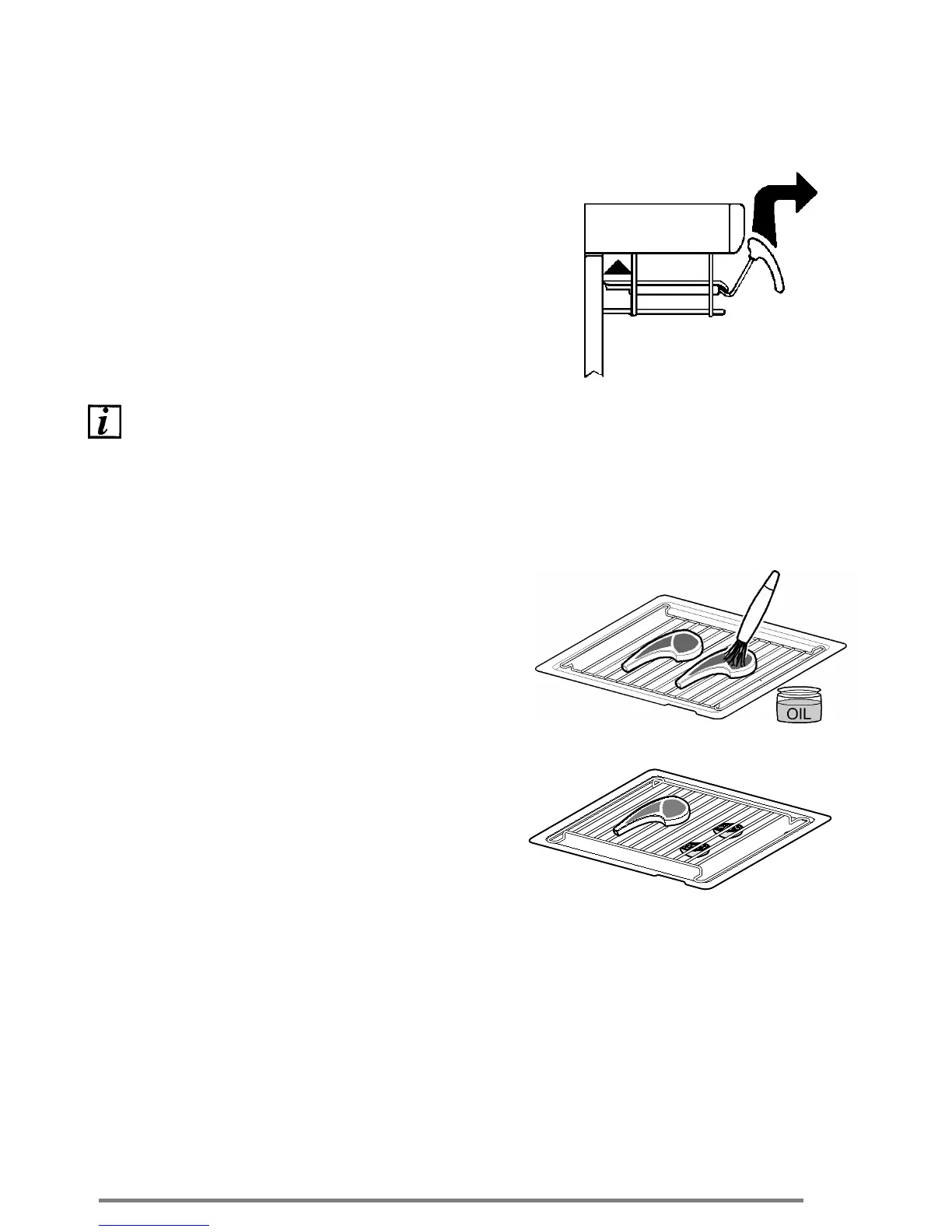 OIL