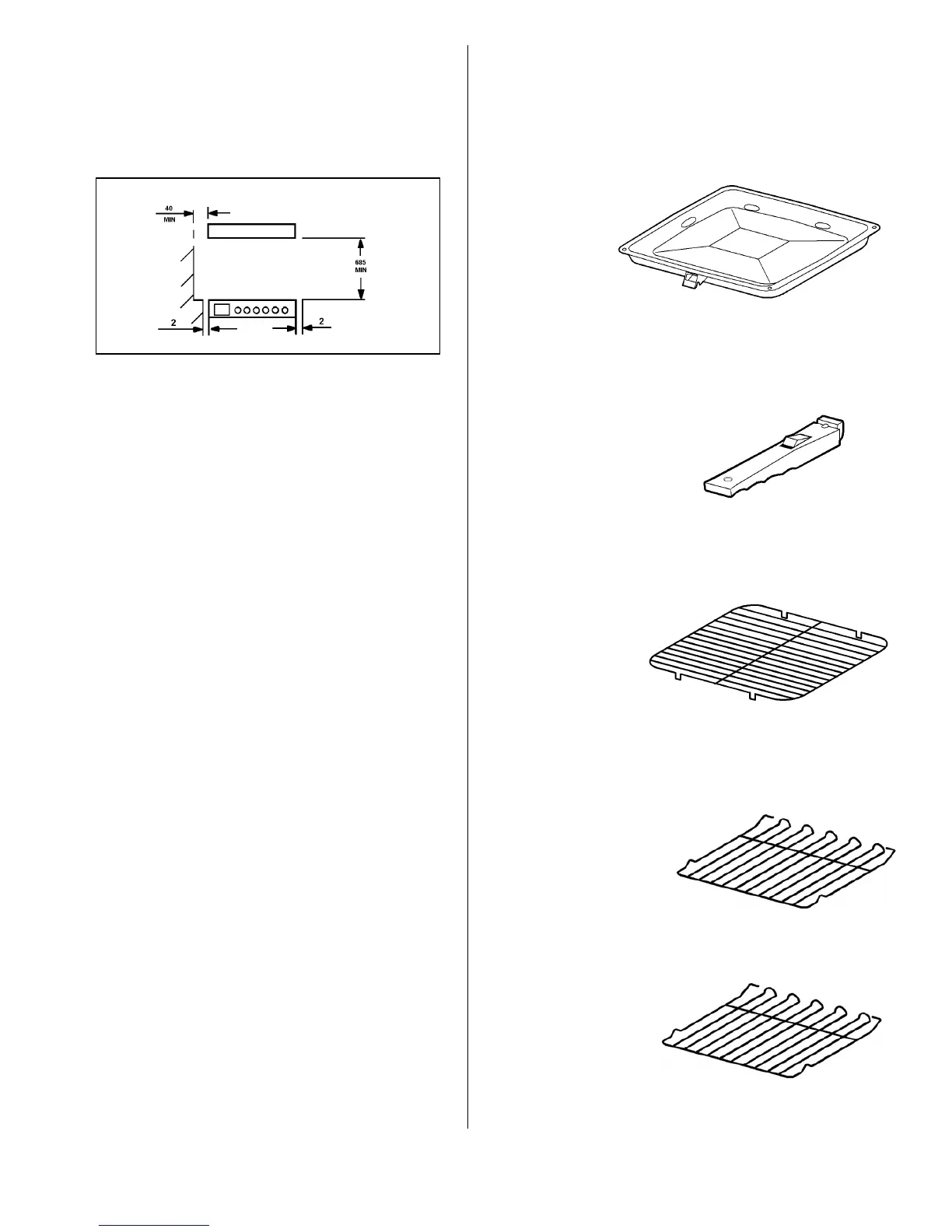 40
MIN

685
MIN

2

2