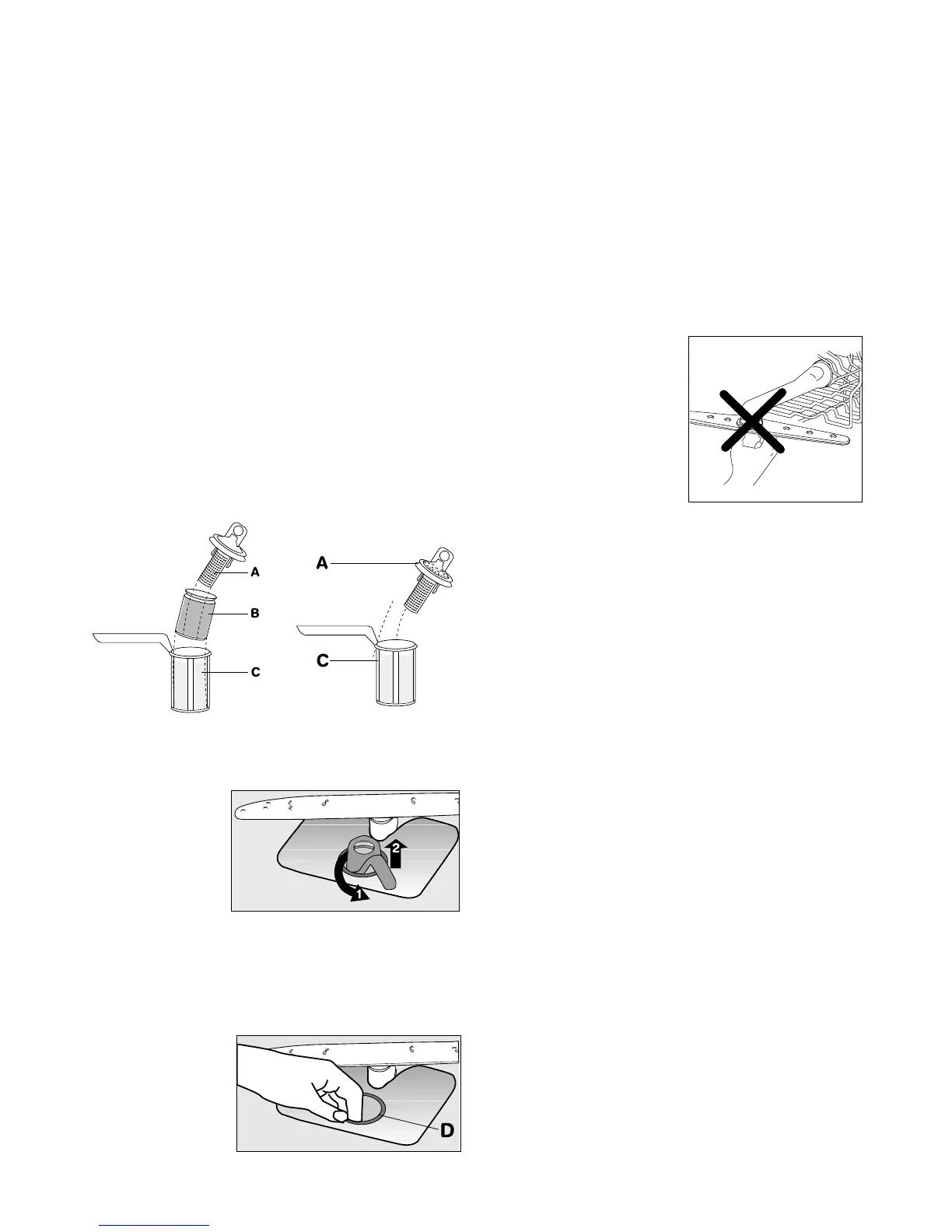 A

B

C

A

C

2

1

D