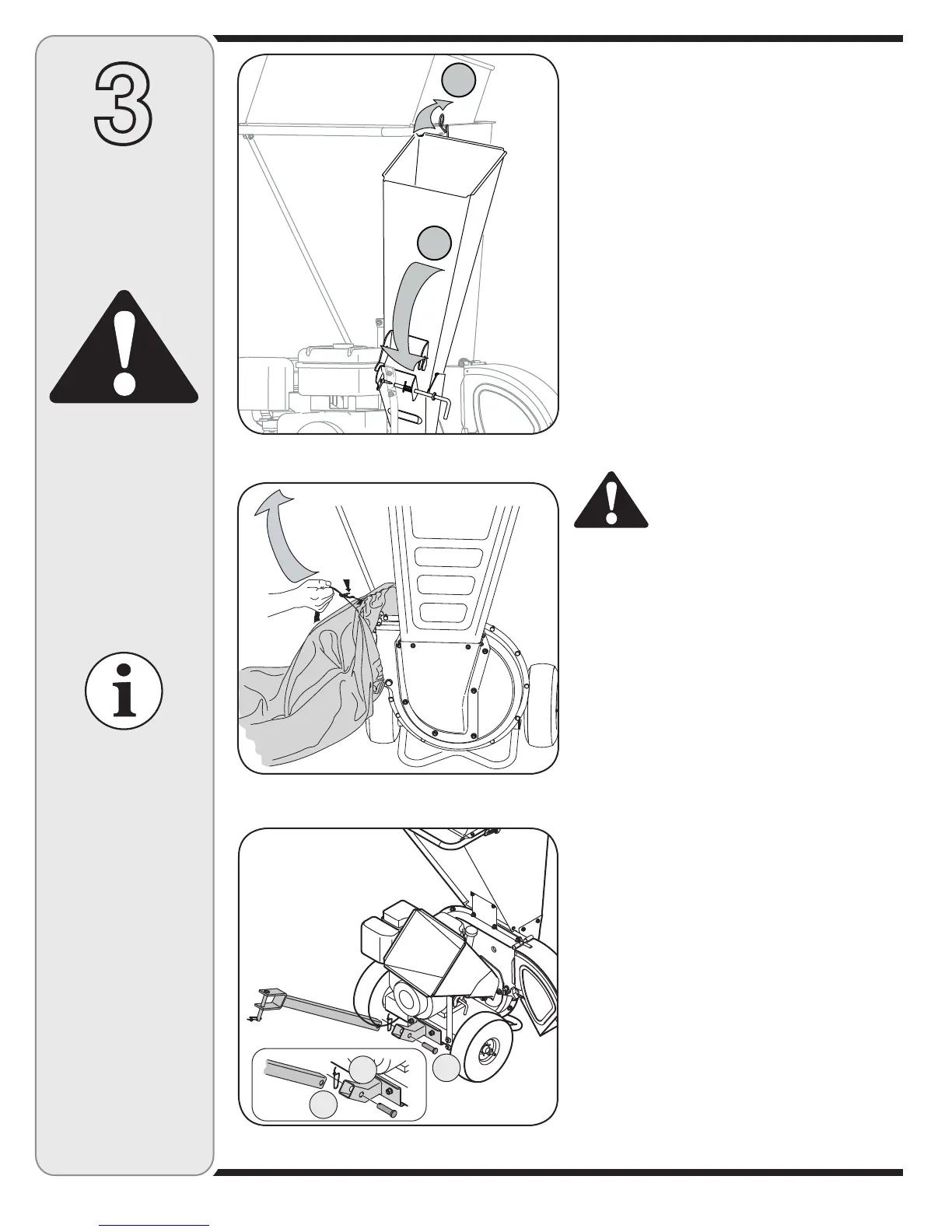 3