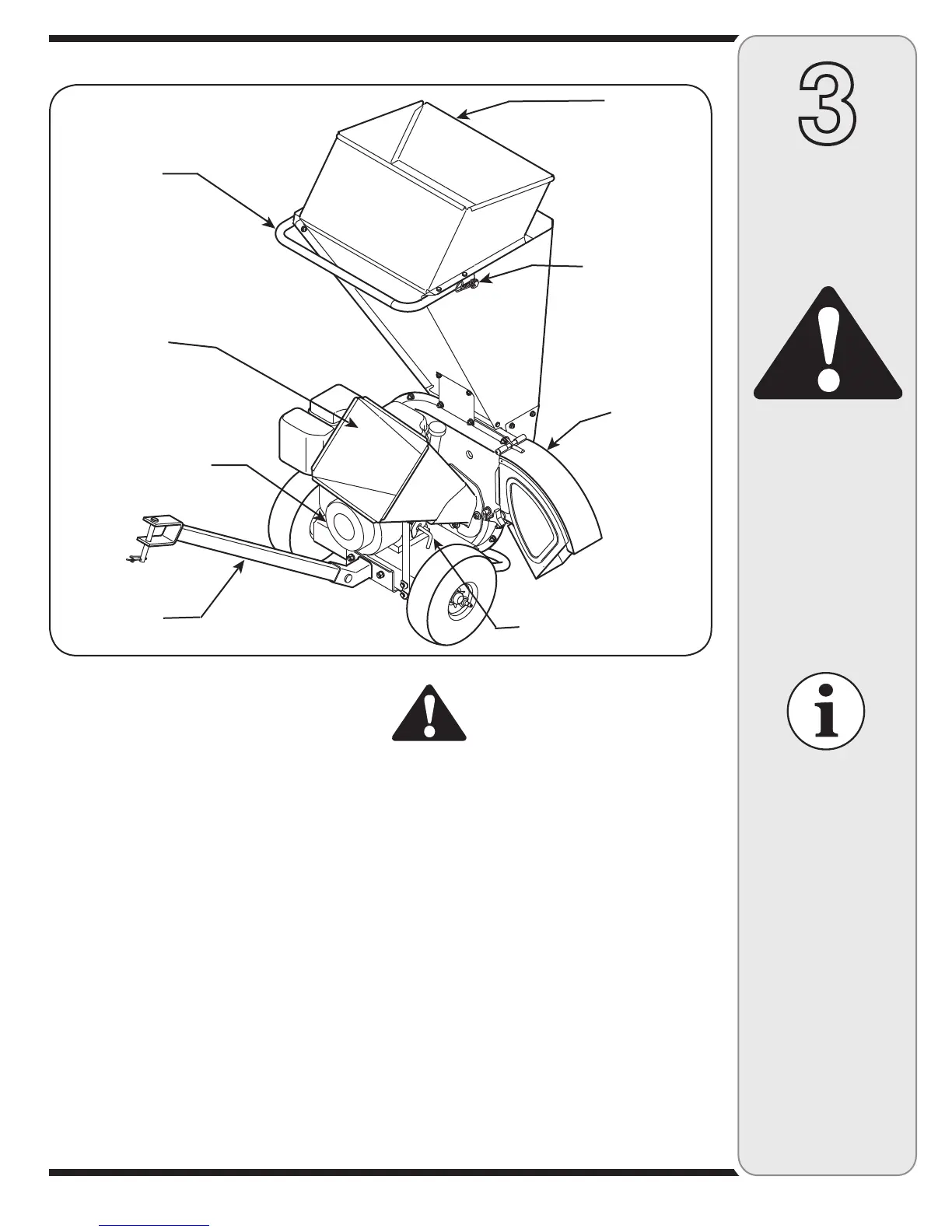 3