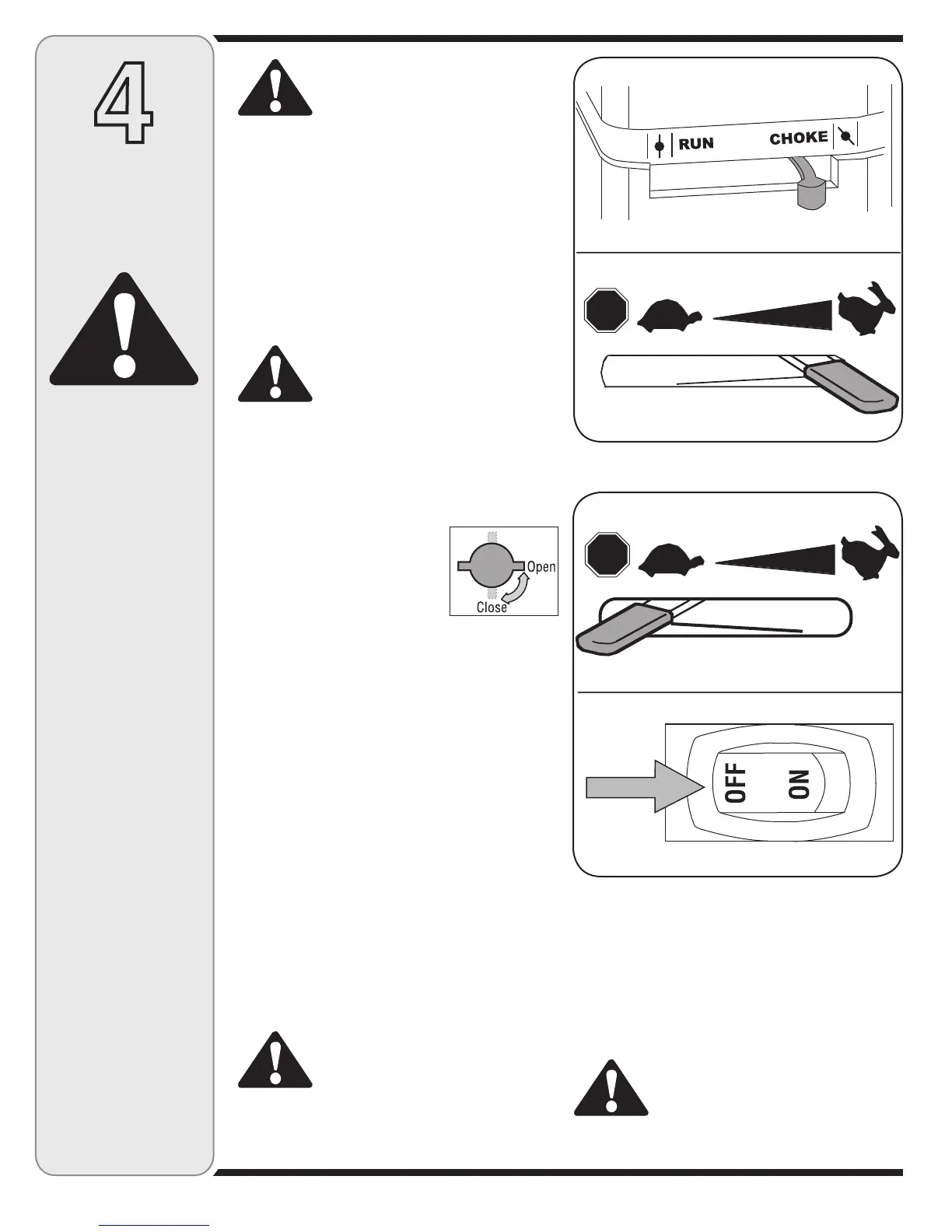 4

RUN CHOKE

Open
Close

OFF ON