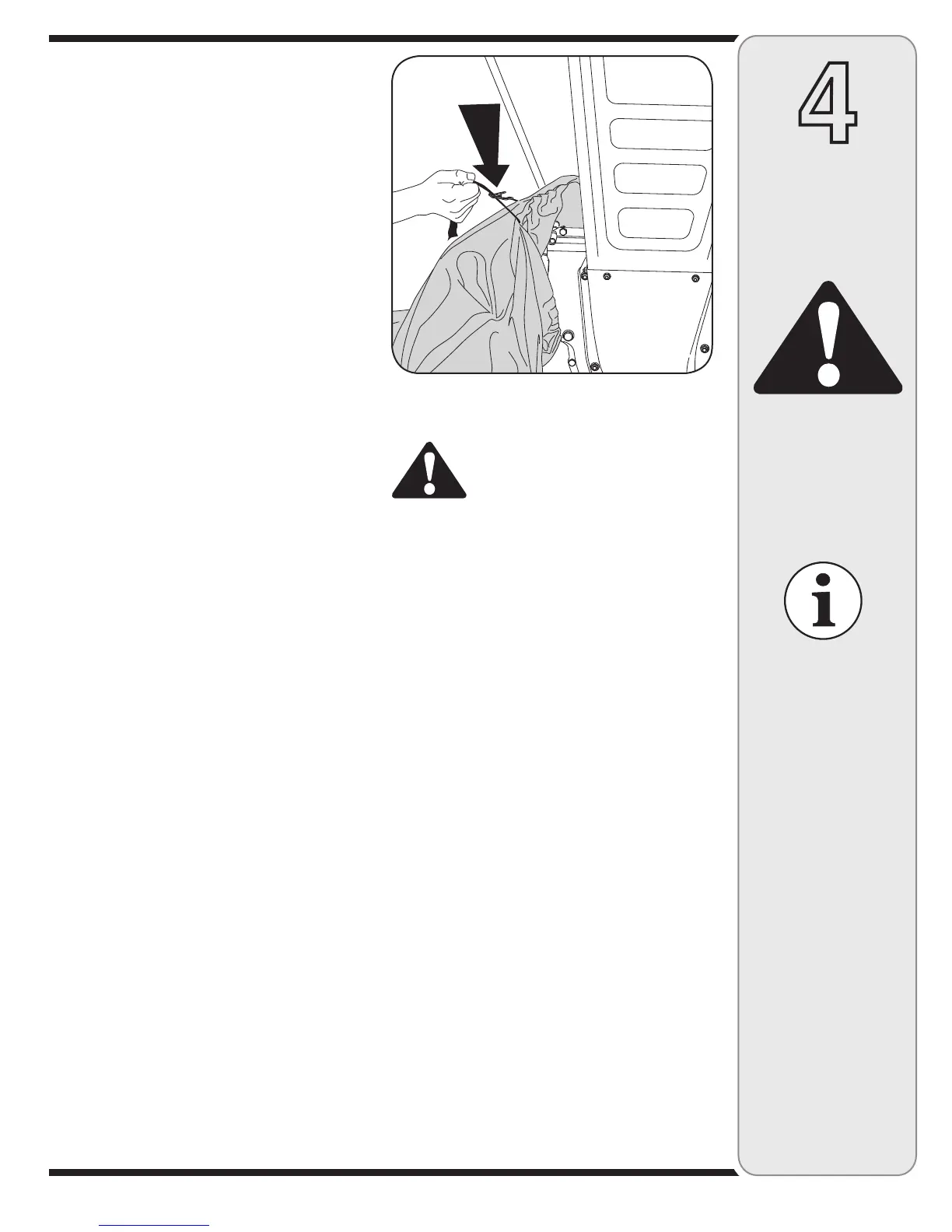 4