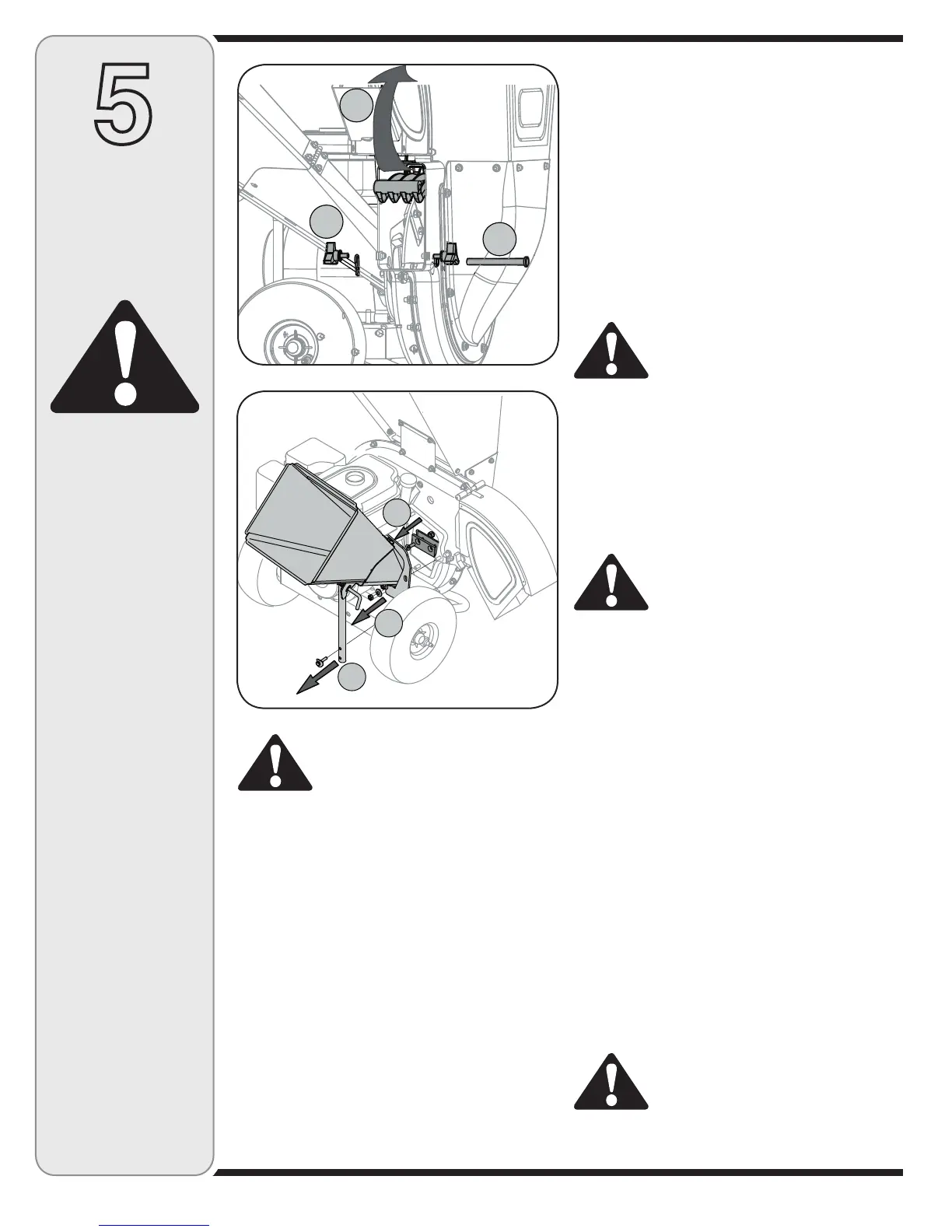 5