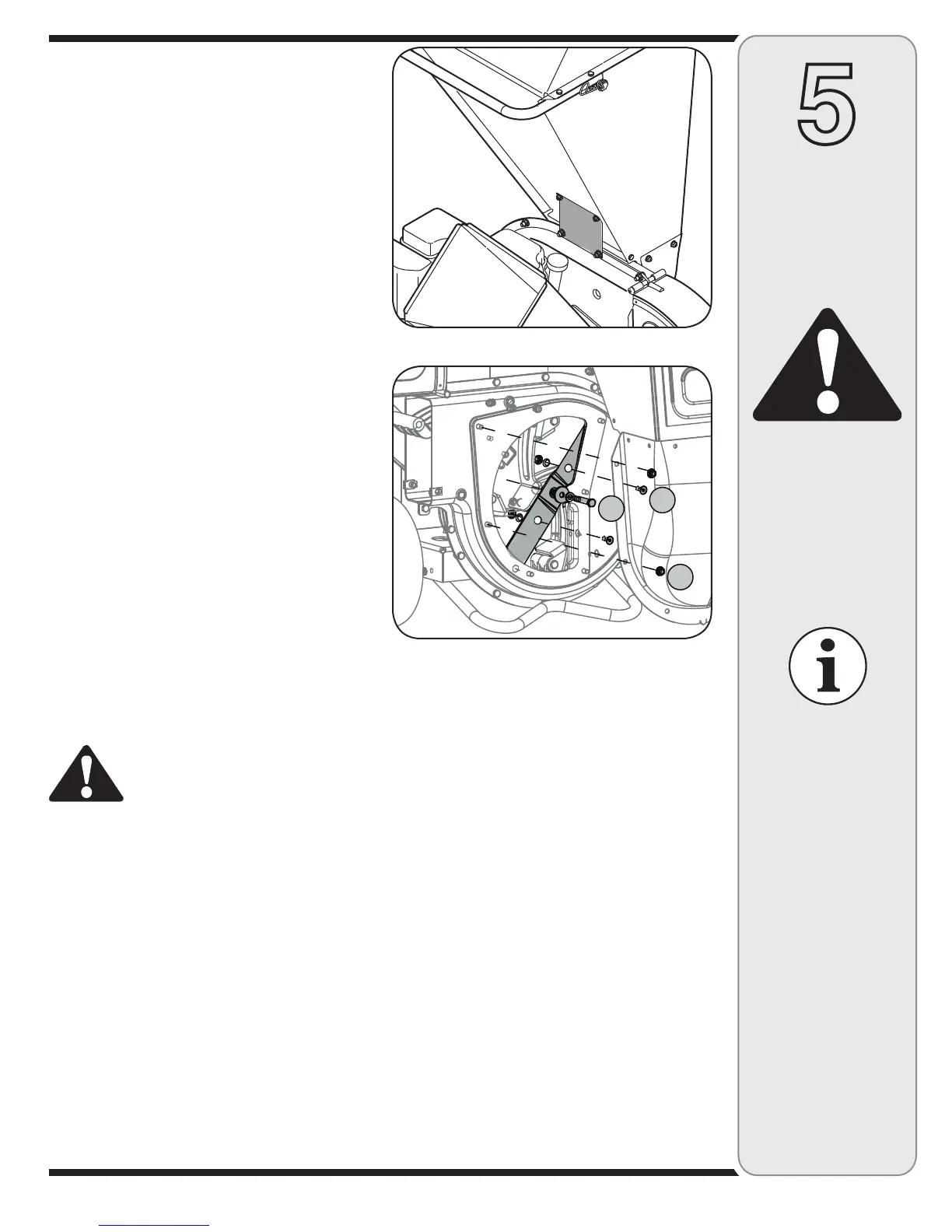 5