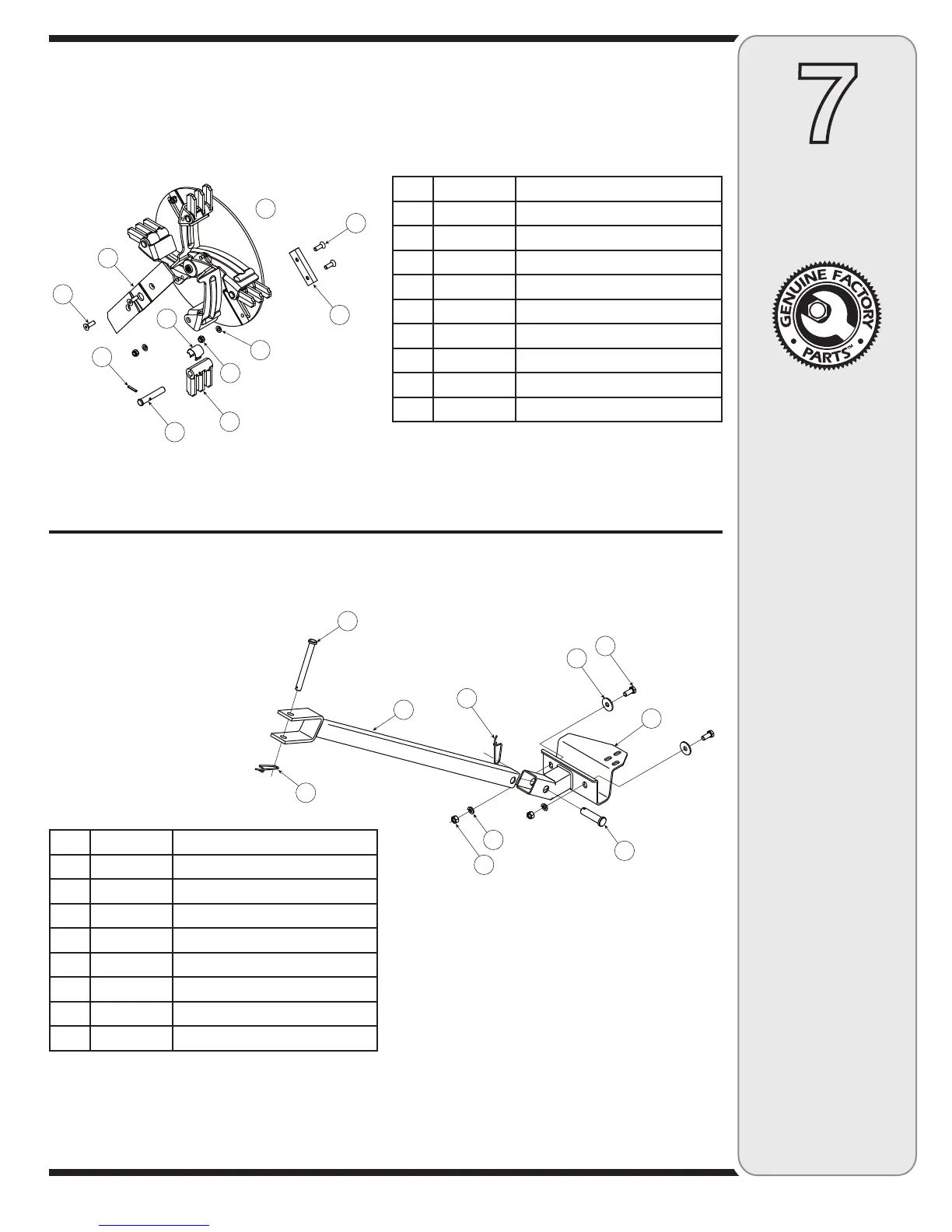 7

GENUINE FACTORY PARTS™