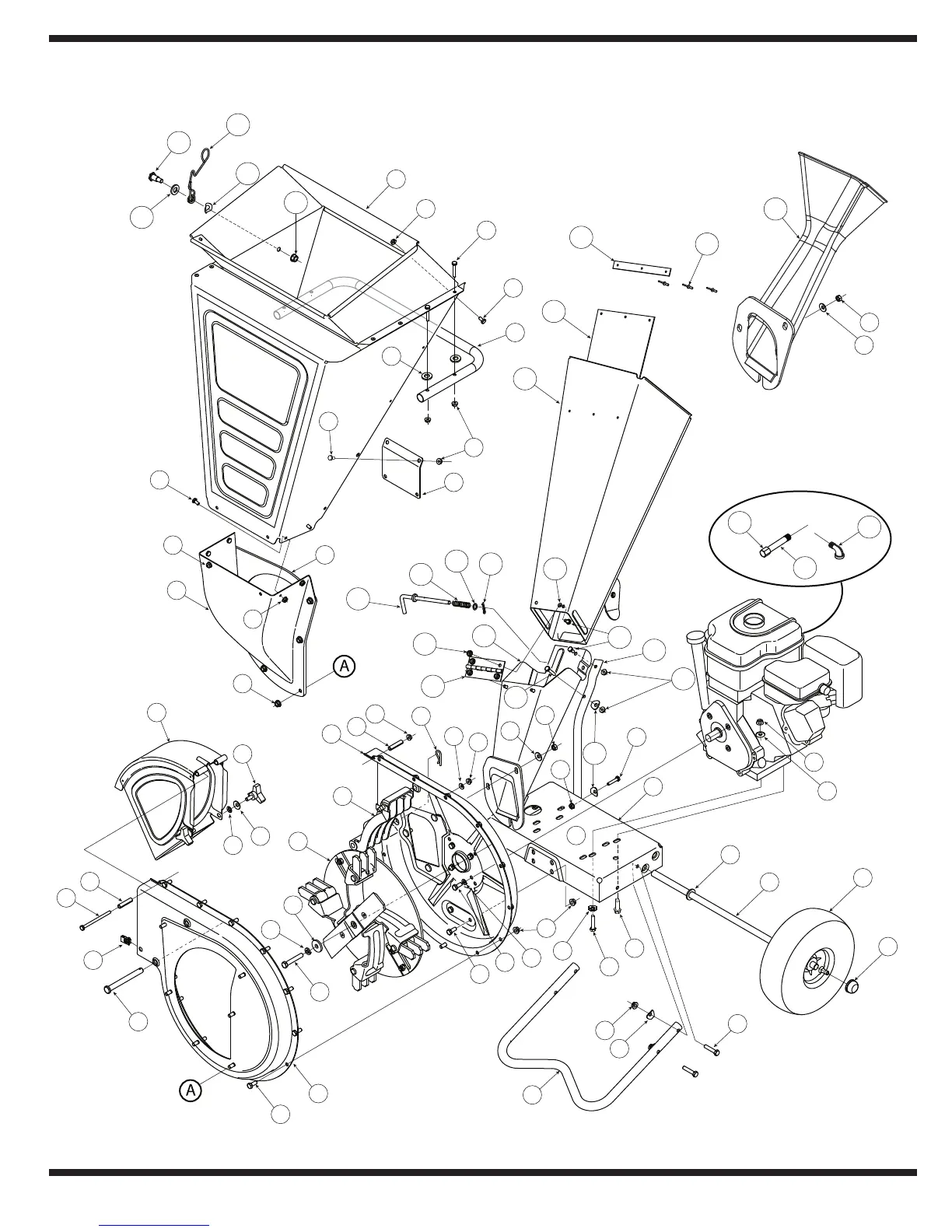 A

A