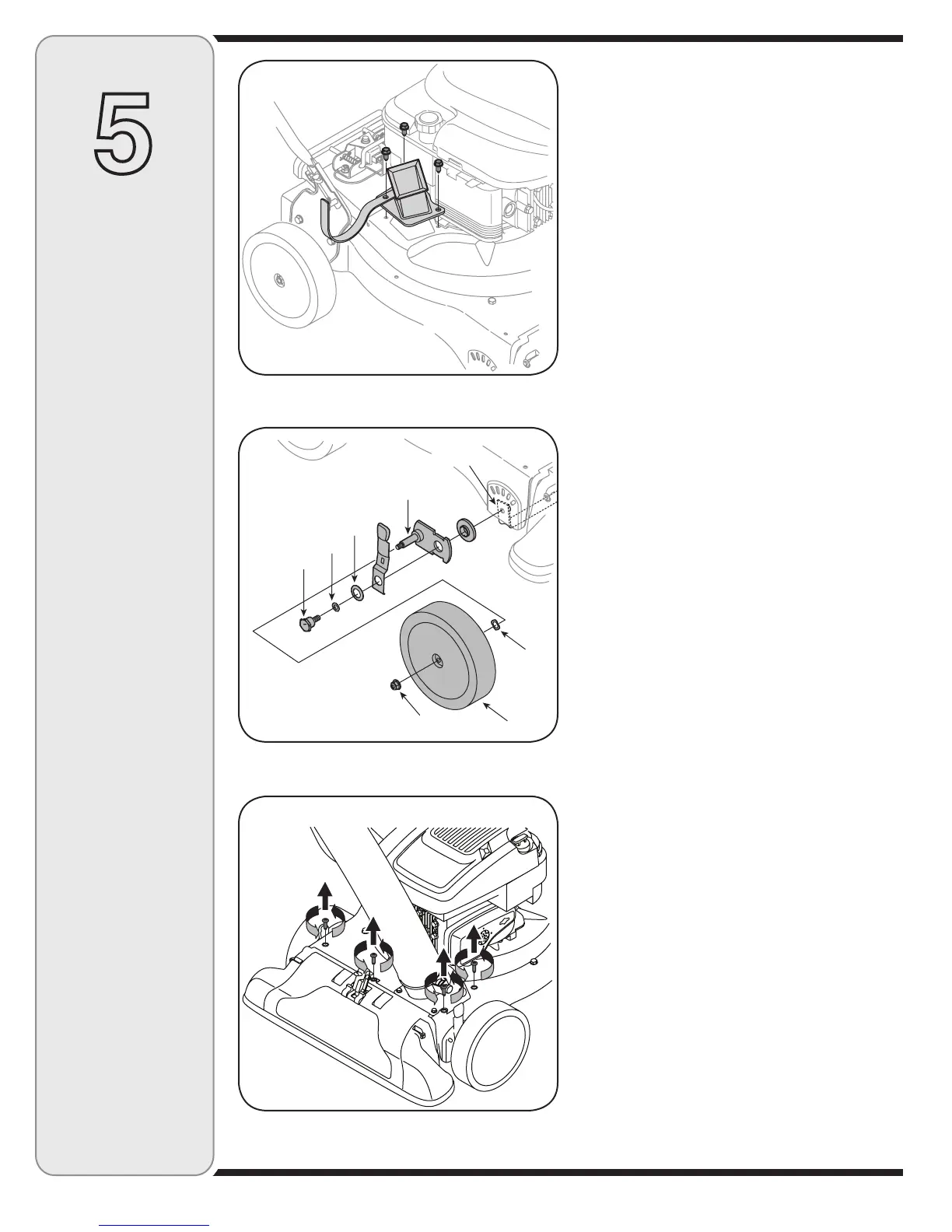 5