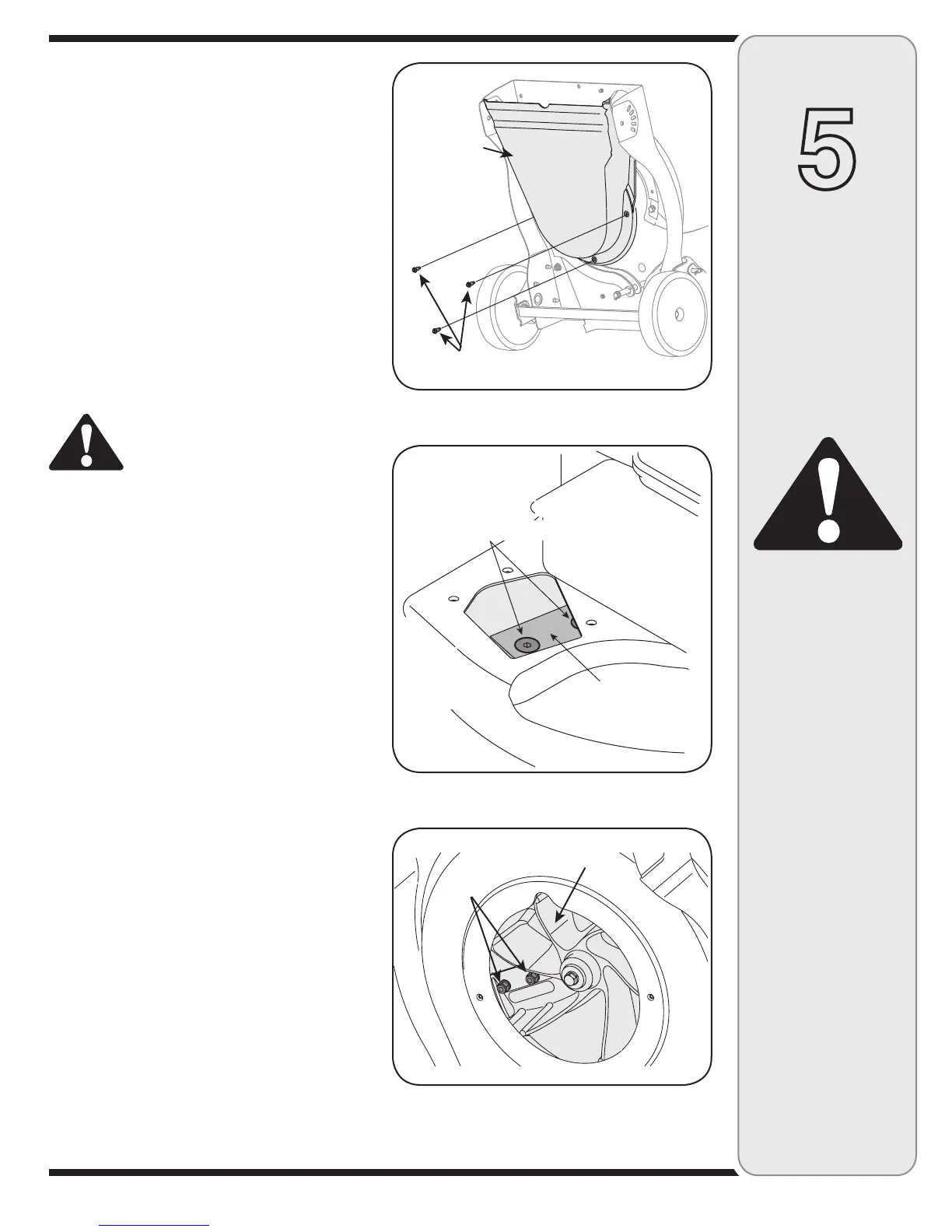 5