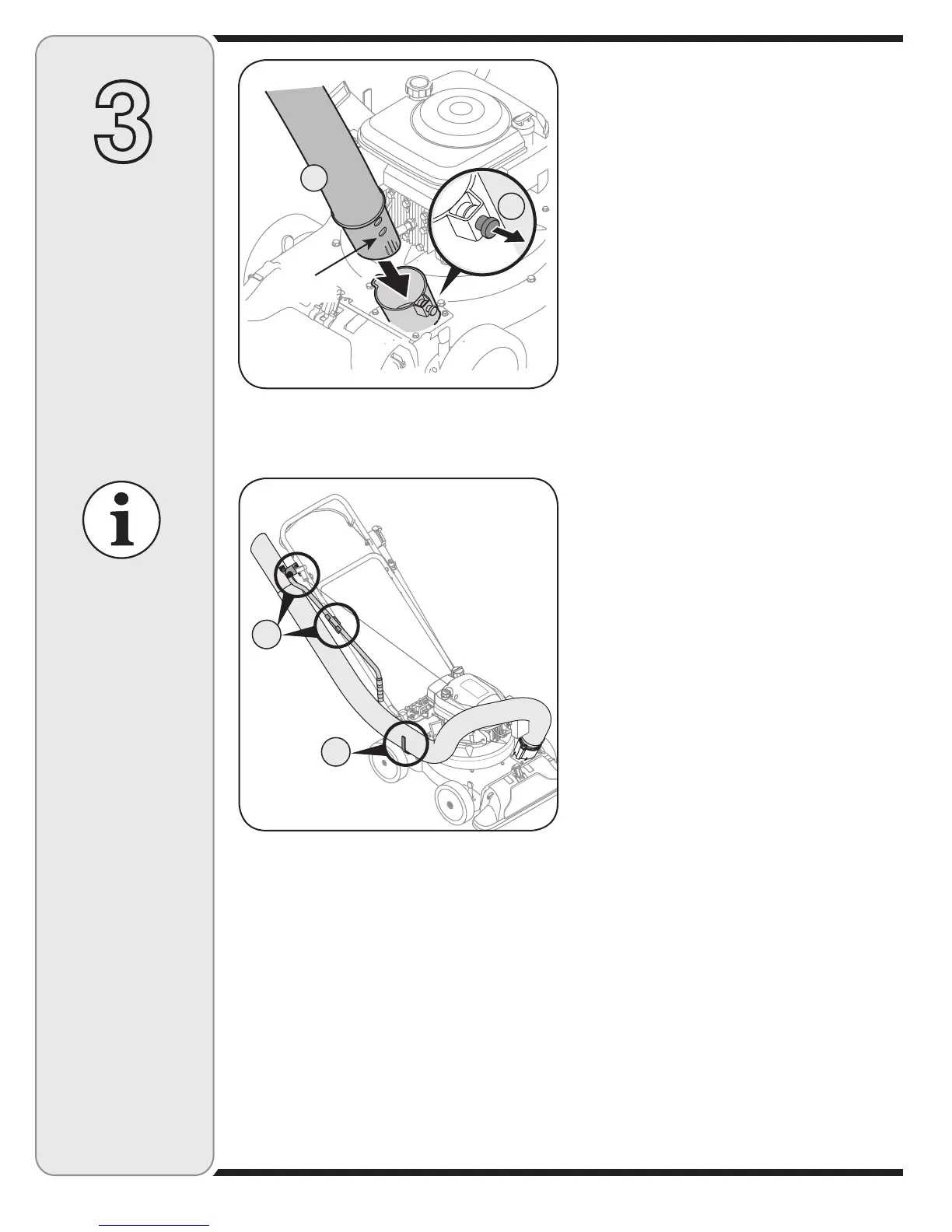 3