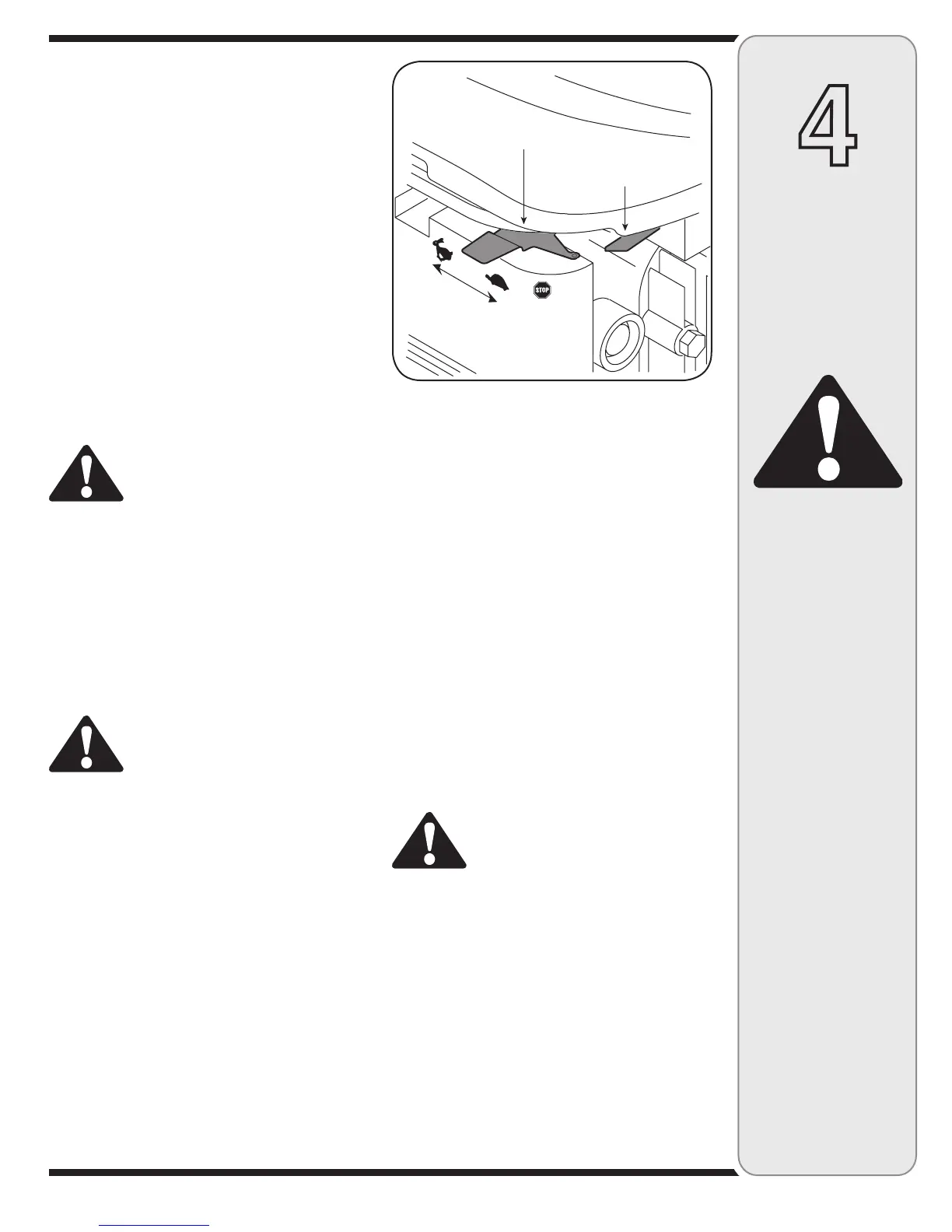 4

STOP