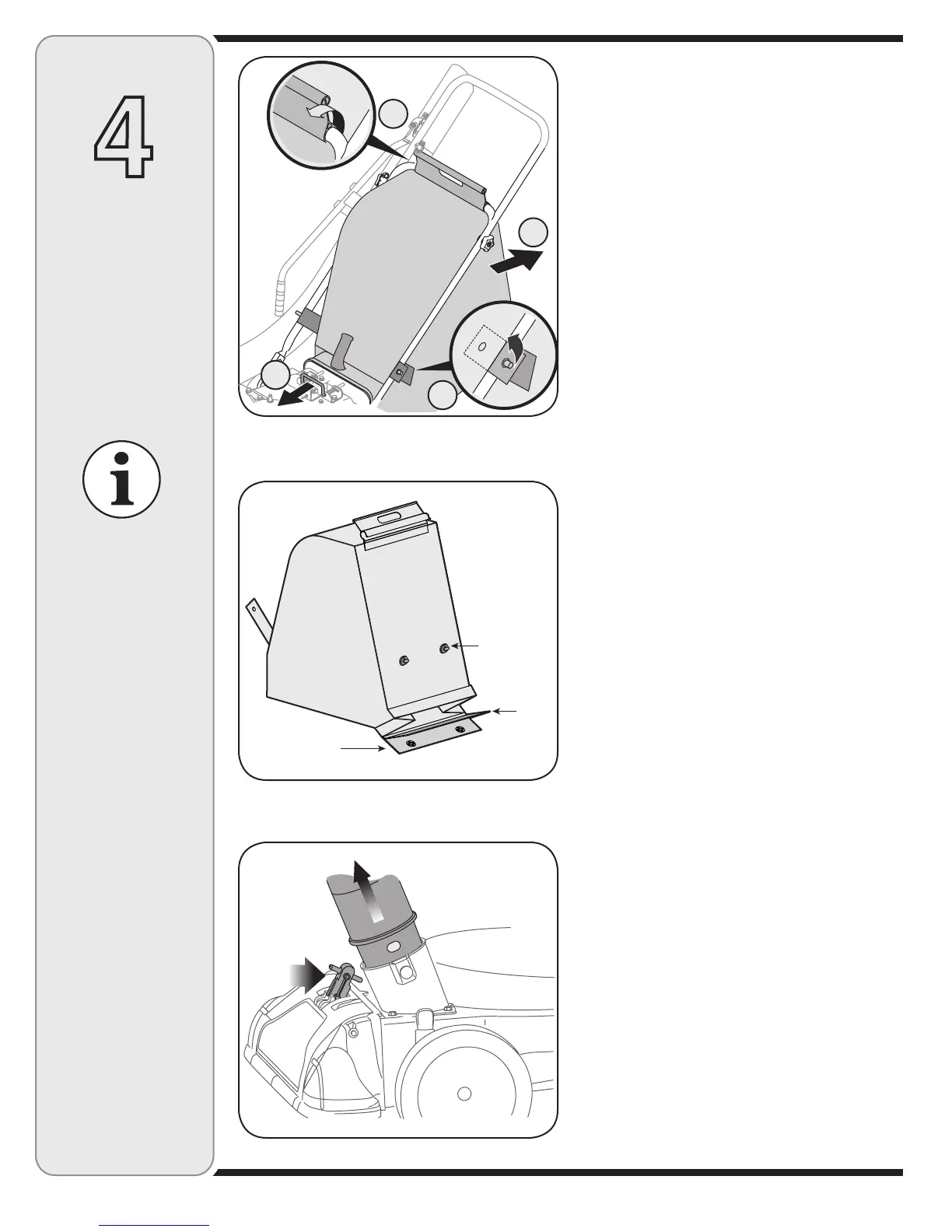 4