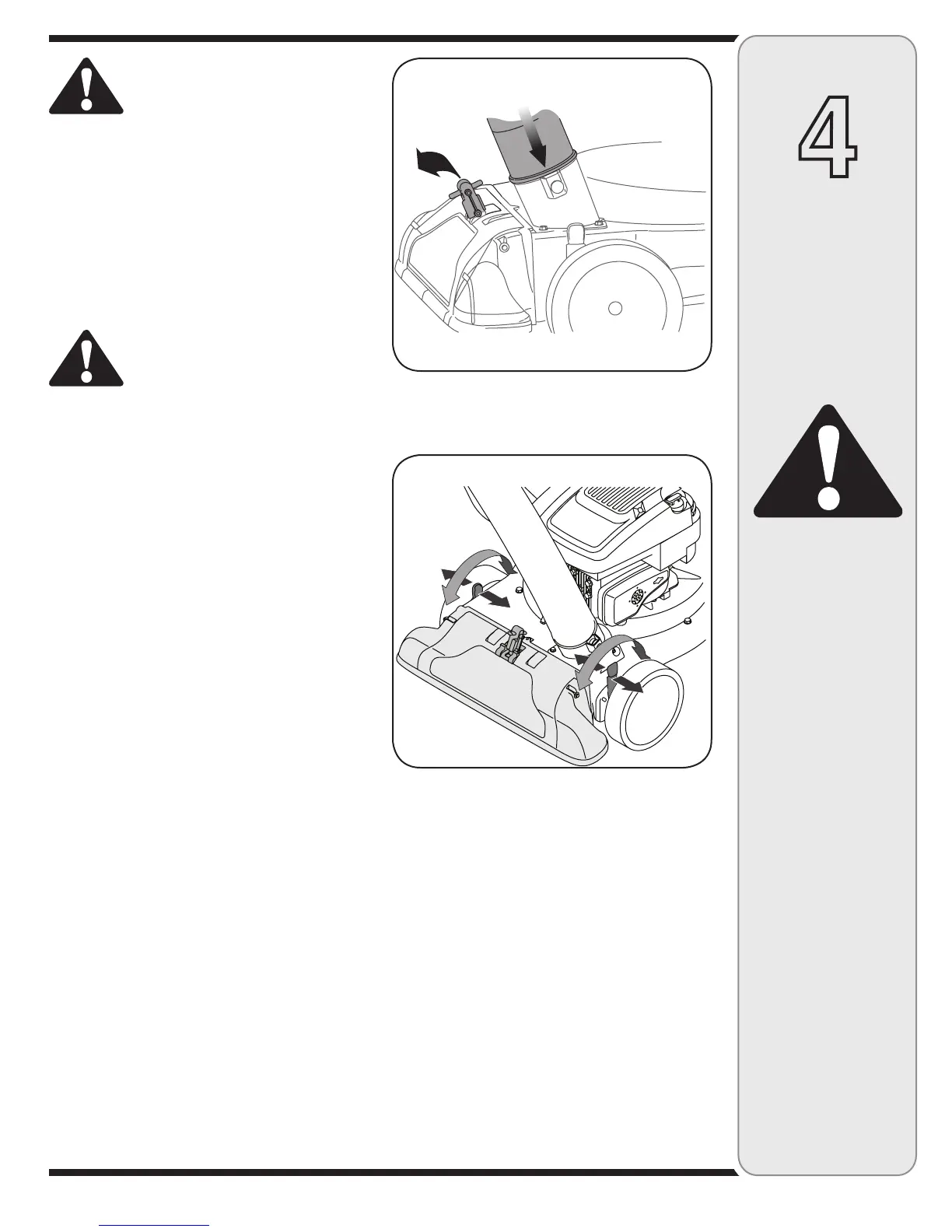 4