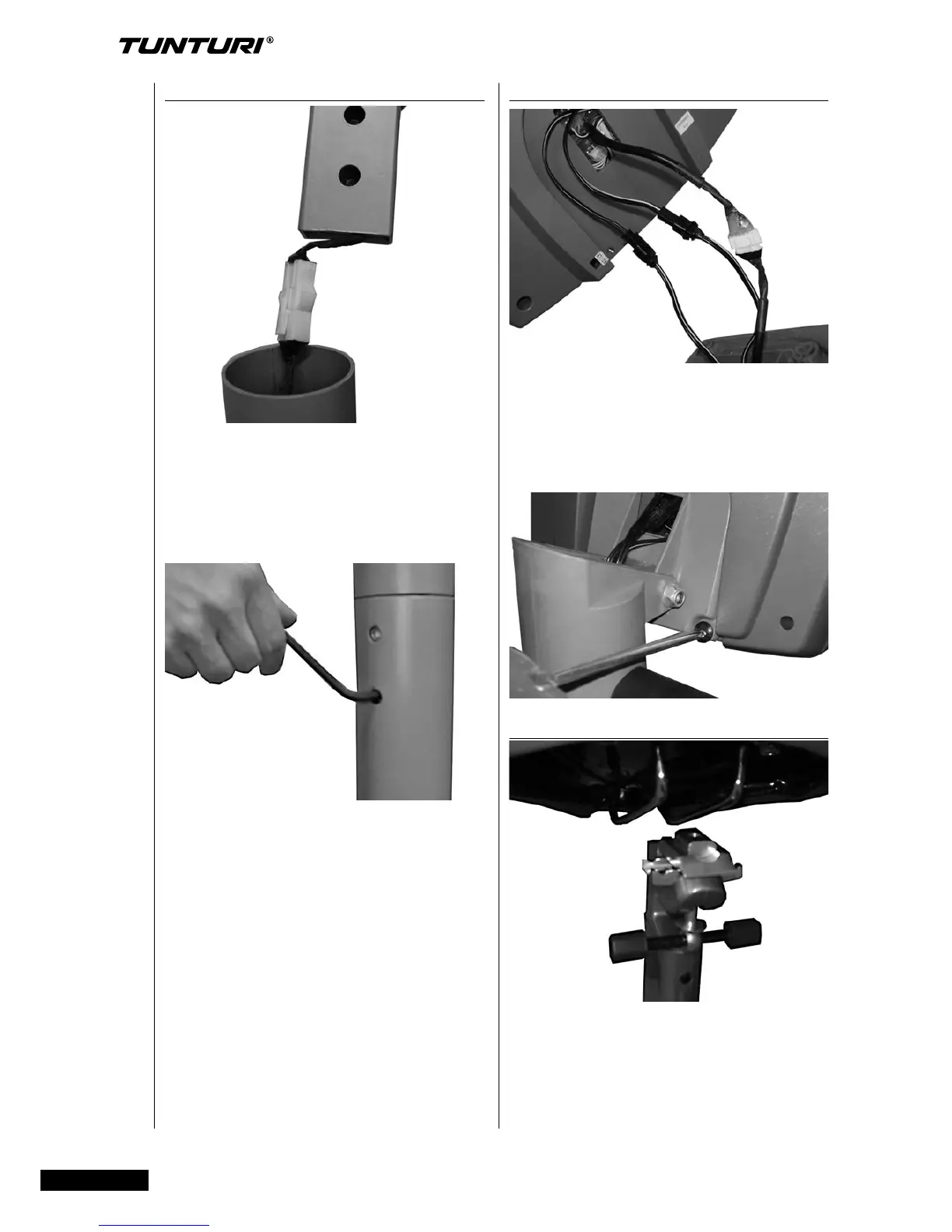 TUNTURI®