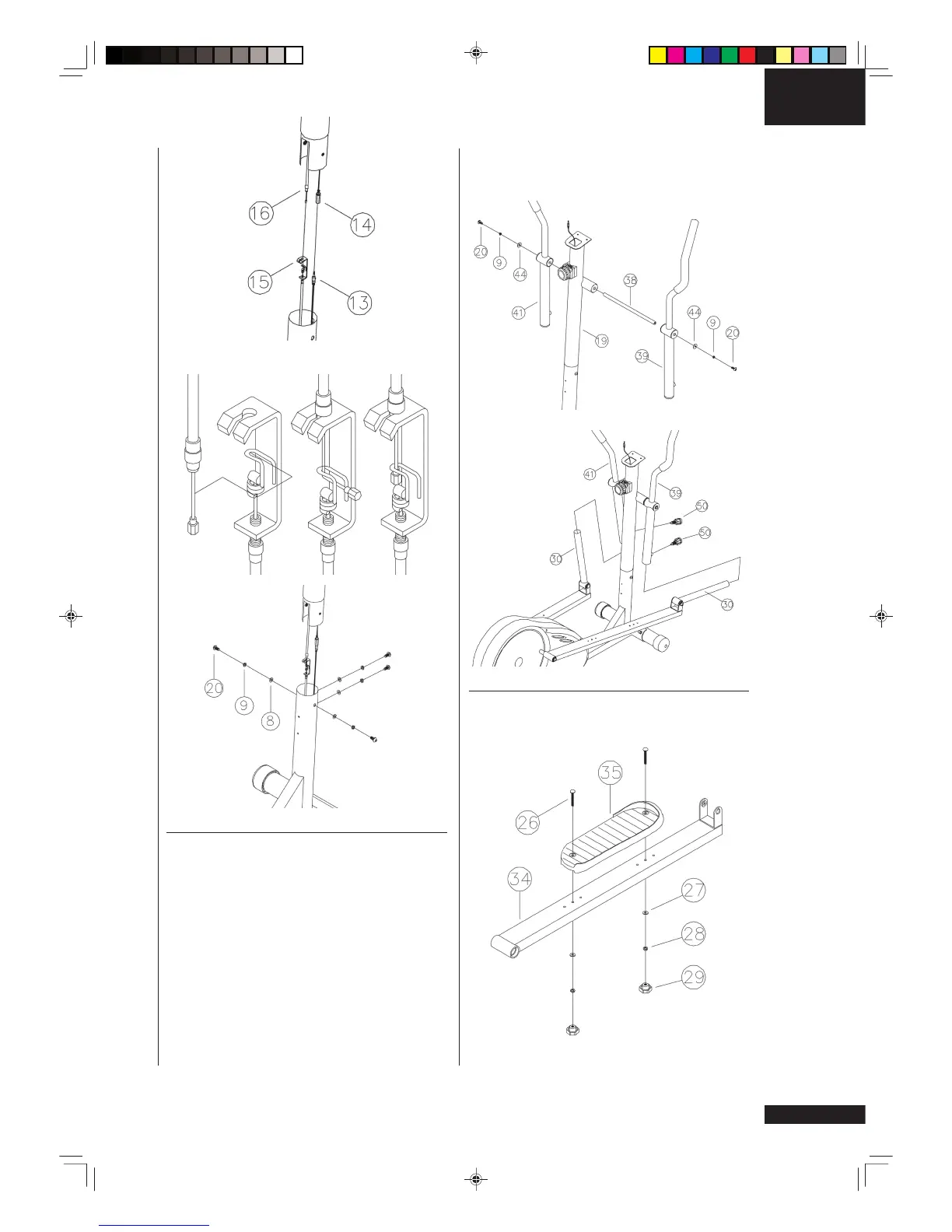 16
14
15
13

20
9
8

20
9
44
41
38
19
44
9
20
39

41
39
50
50
30
30

35
26
34
27
28
29