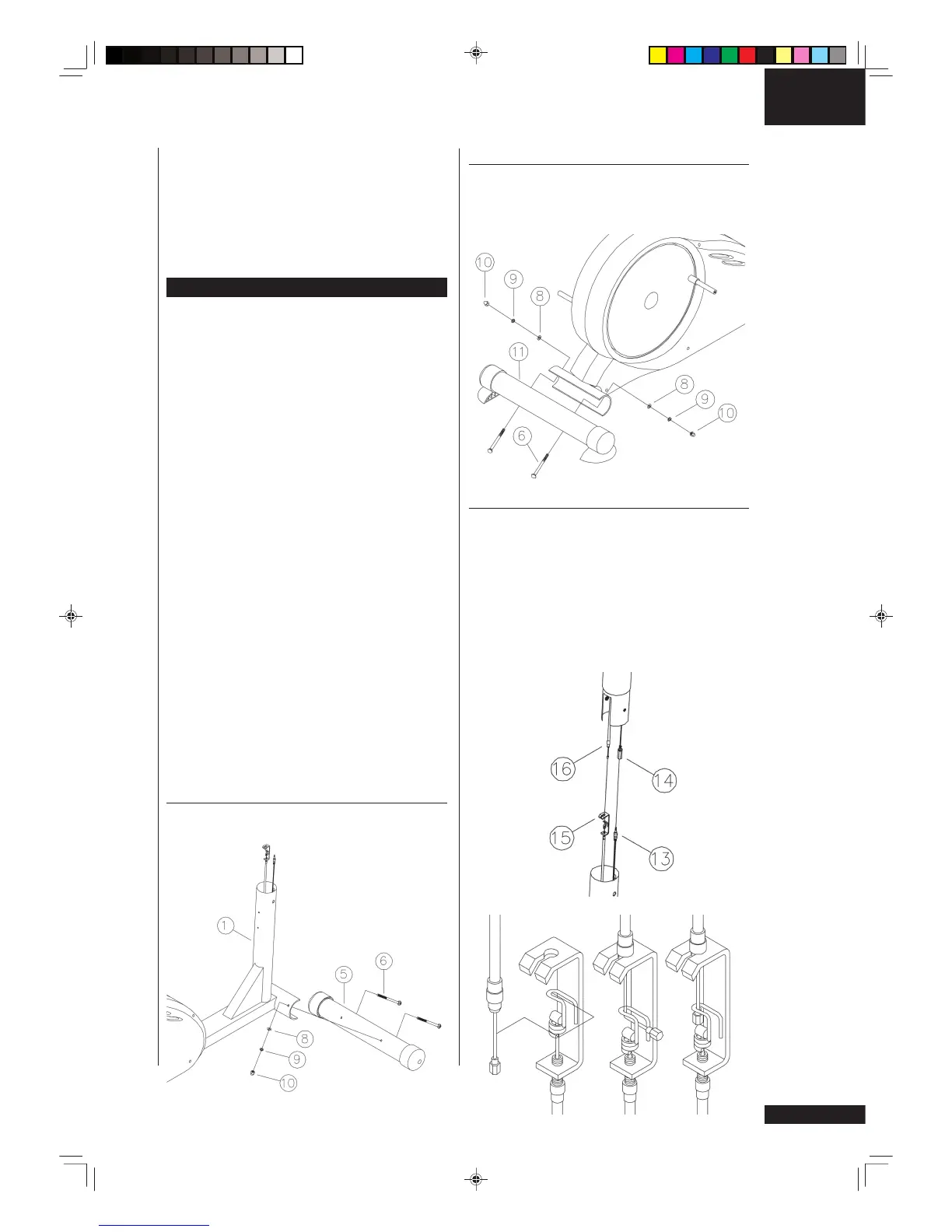 10

9

8

11

8

9

10

6

16

14

15

13

1

5

6

8

9

10