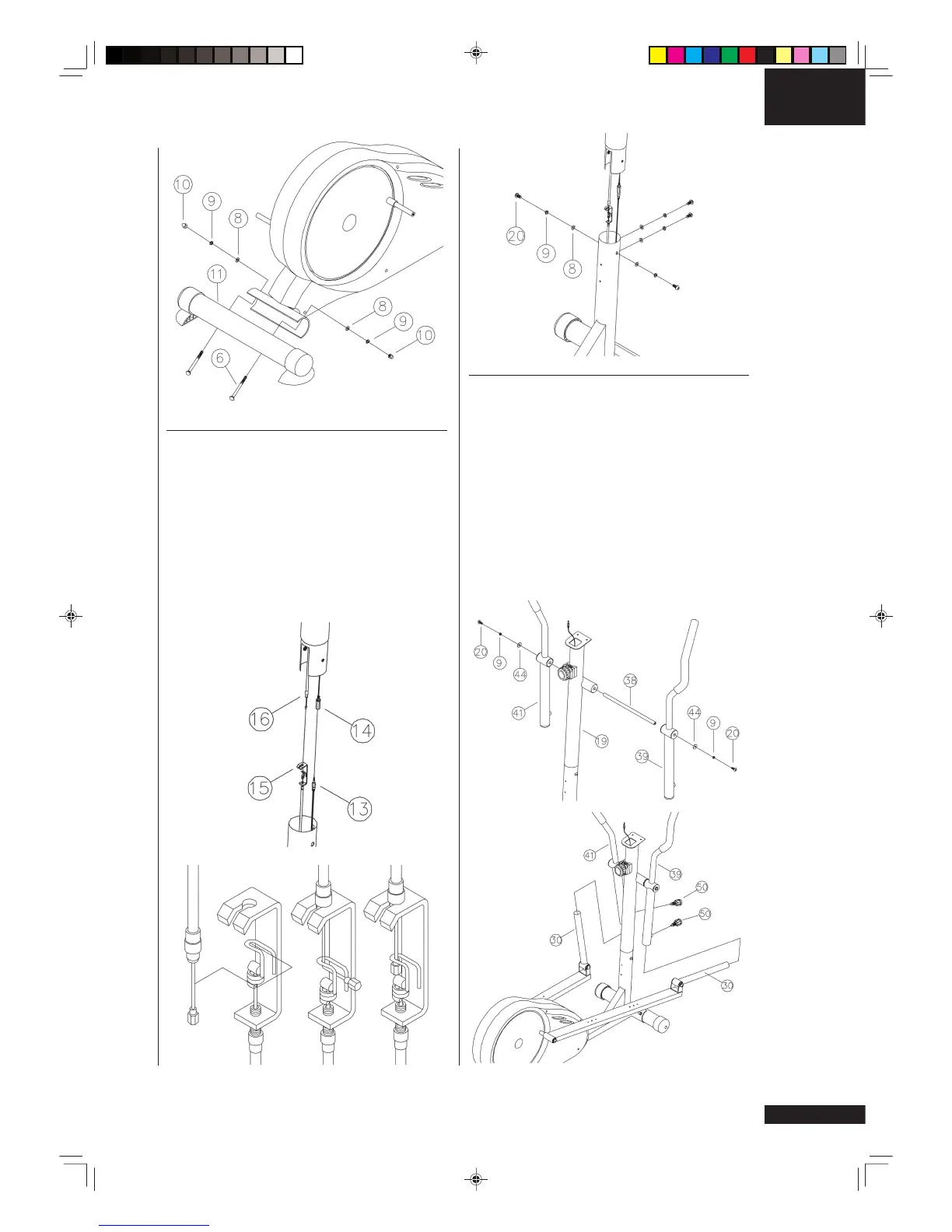 10
9
8
11
8
9
10
6

20
9
8

16
14
15
13

20
9
44
38
41
19
44
9
20
39

41
39
50
50
30
30