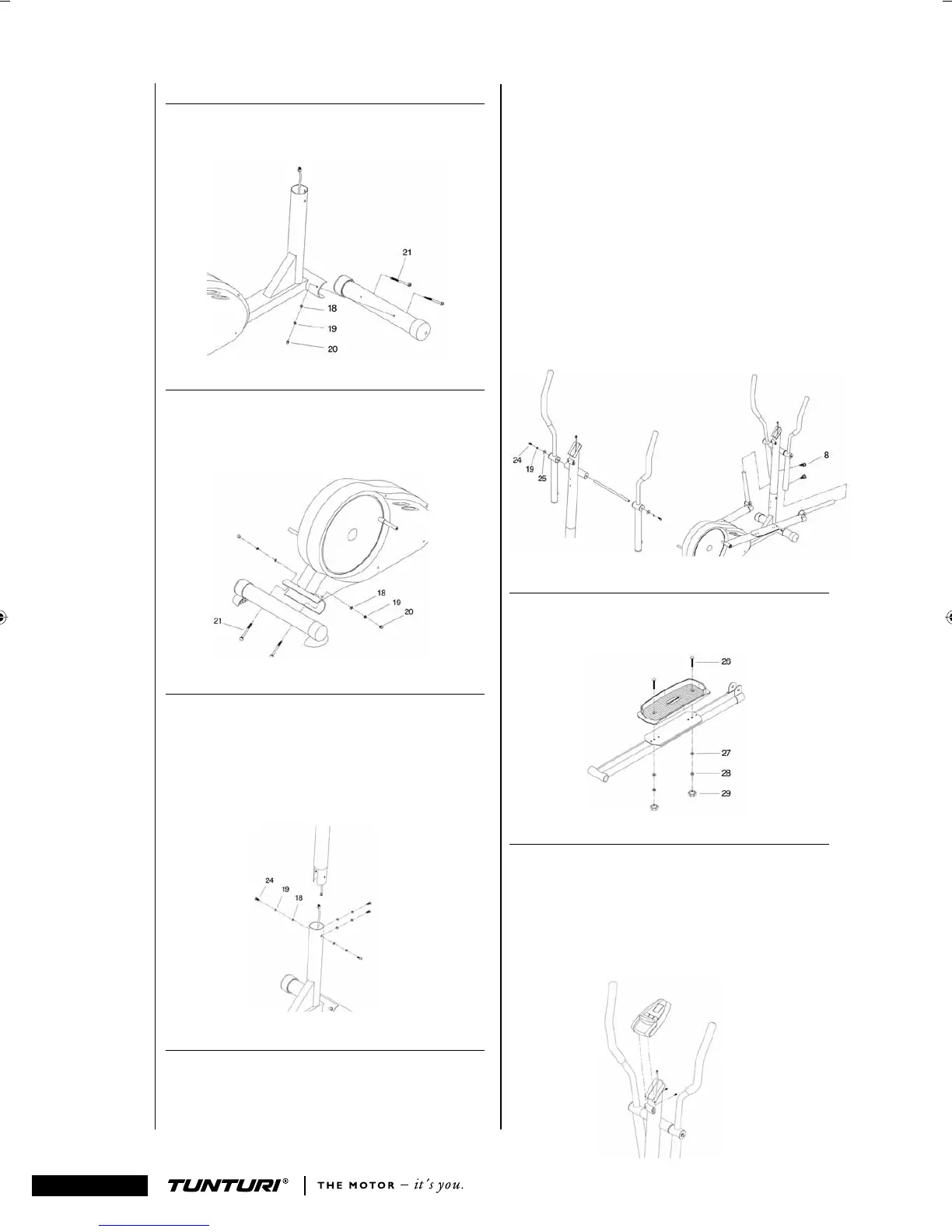 21
18
19
20

18
19
20
21

24
19
18

24
19
25
8

26
27
28
29

TUNTURI® | THE MOTOR – it's you.