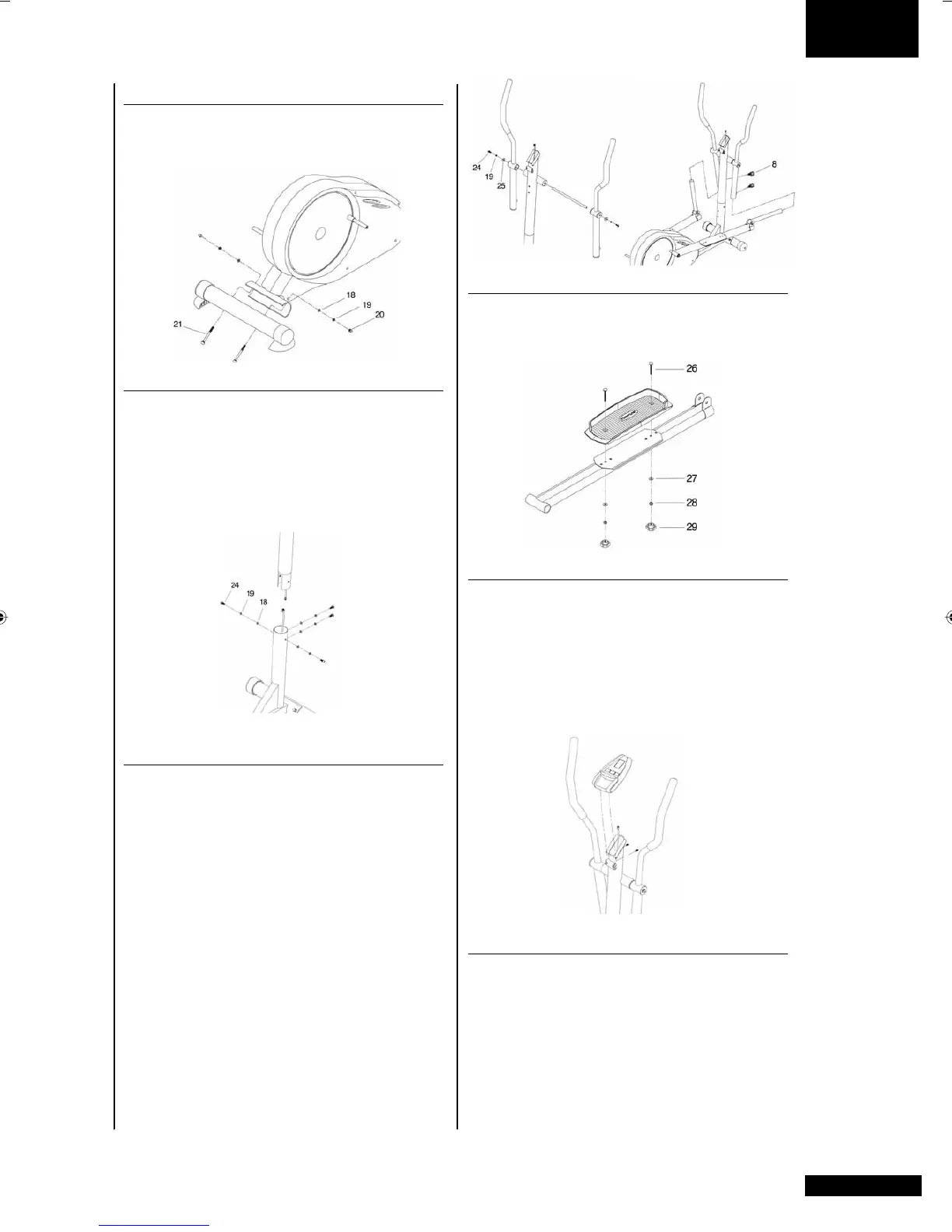 18
19
20
21

24
19
18

24
19
25
8

26
27
28
29